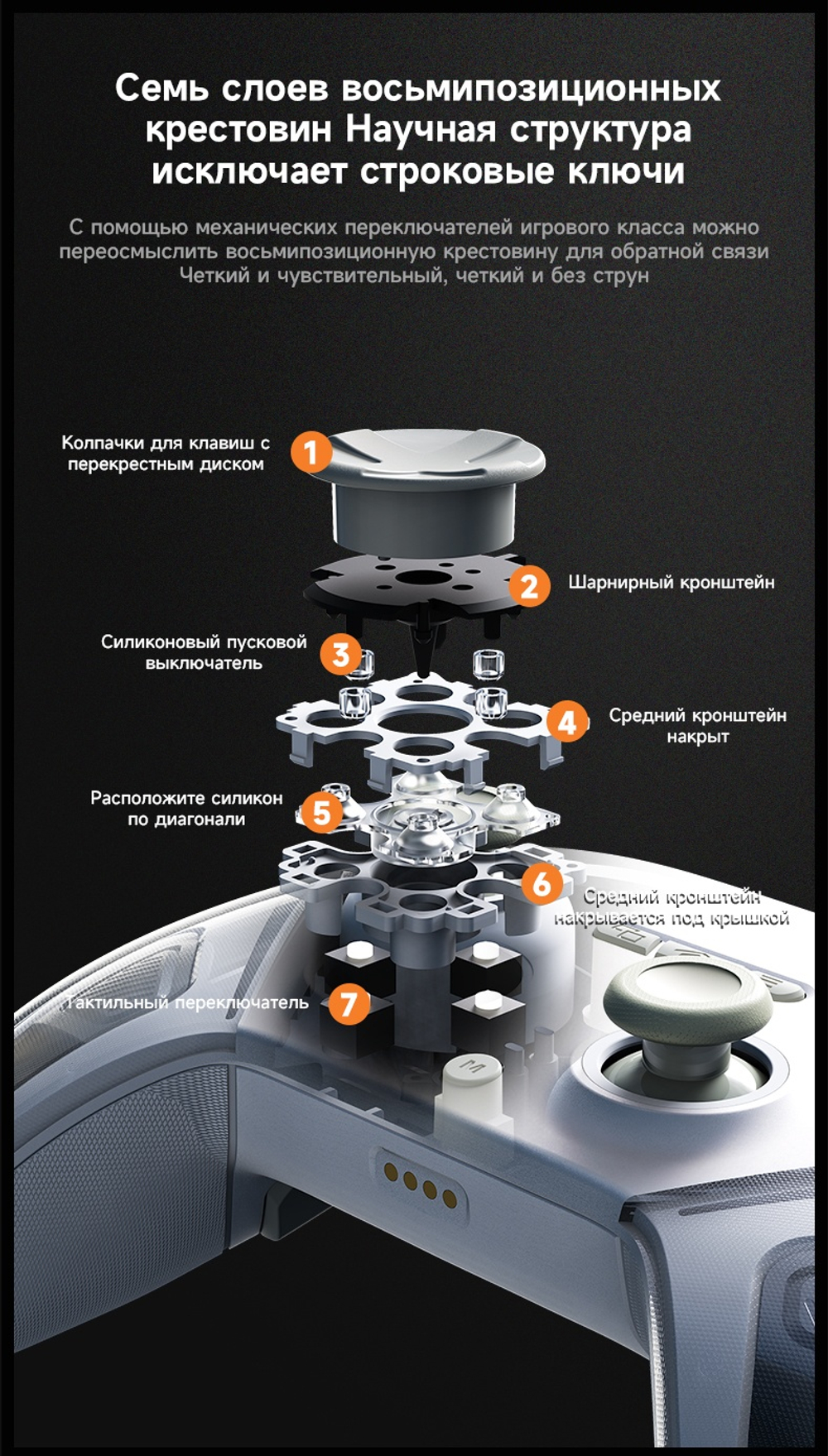 Семь слоев восьмипозиционных крестовин Научная структура исключает строковые ключи

С помощью механических переключателей игрового класса можно переосмыслить восьмипозиционную крестовину для обратной связи Четкий и чувствительный, четкий и без струн

Колпачки для клавиш с перекрестным диском
1

2
Шарнирный кронштейн

Силиконовый пусковой выключатель
3

4
Средний кронштейн накрыт

Расположите силикон по диагонали
5

6
Средний кронштейн накрывается под крышкой

Тактильный переключатель
7

M