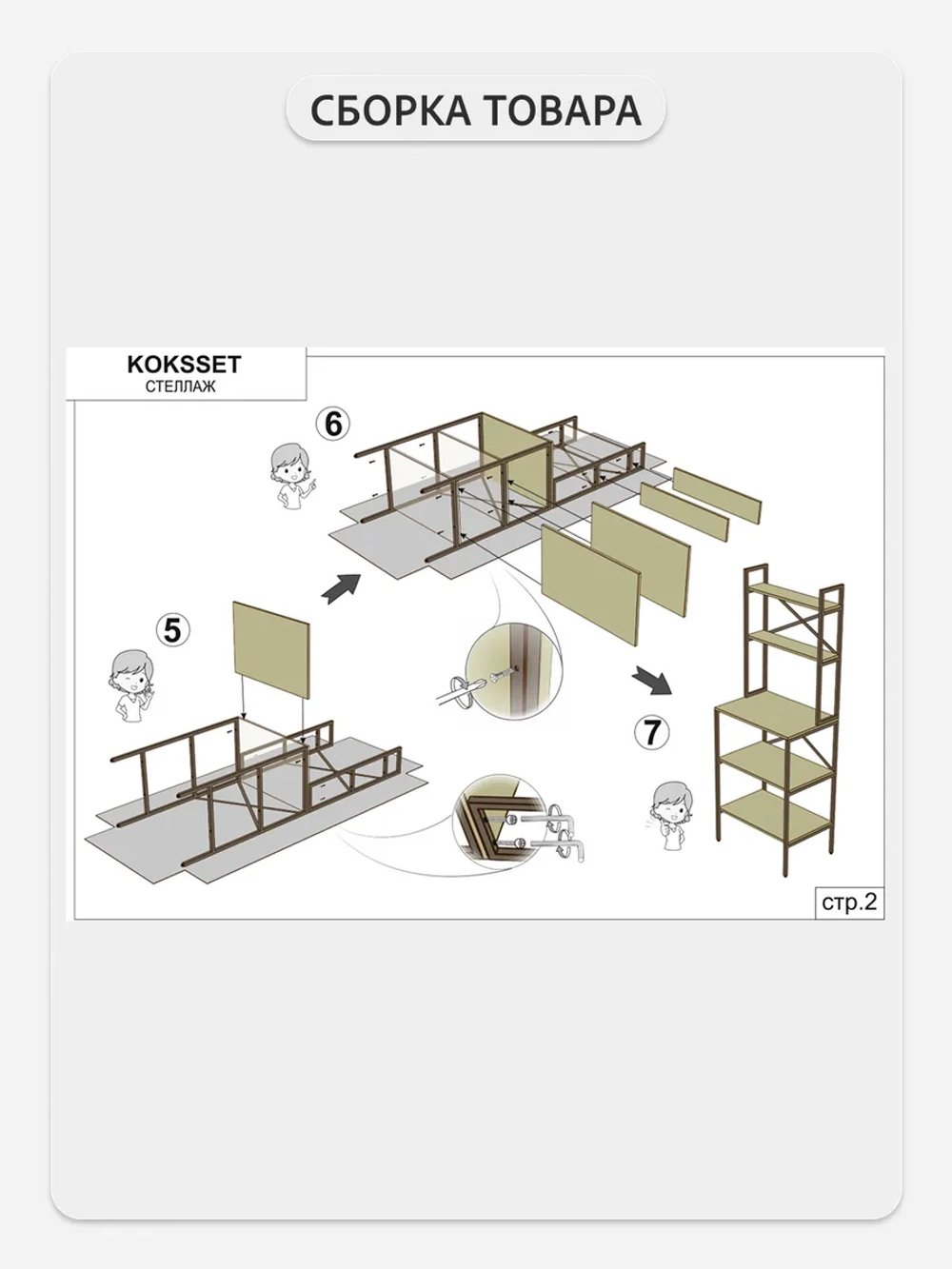 СБОРКА ТОВАРА

KOKSSET
СТЕЛЛАЖ

6

5

7

стр.2