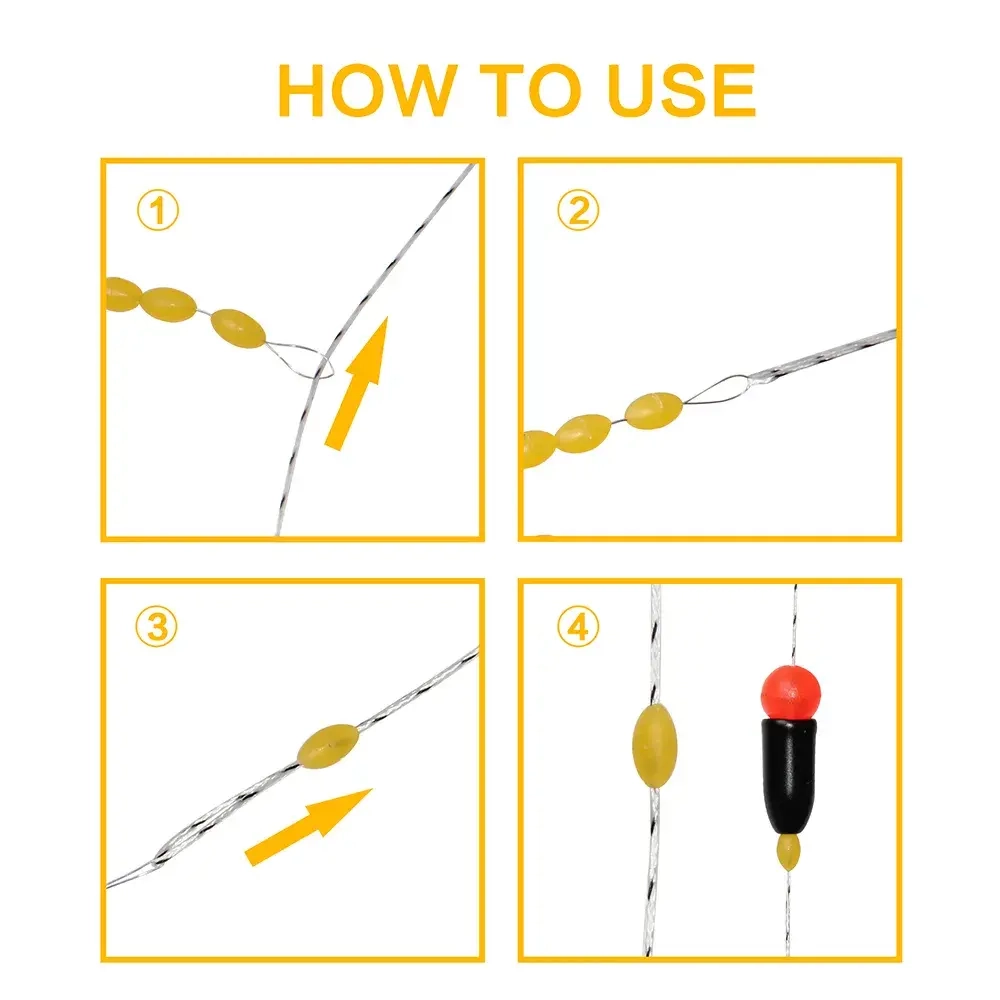 HOW TO USE

①

②

③

④