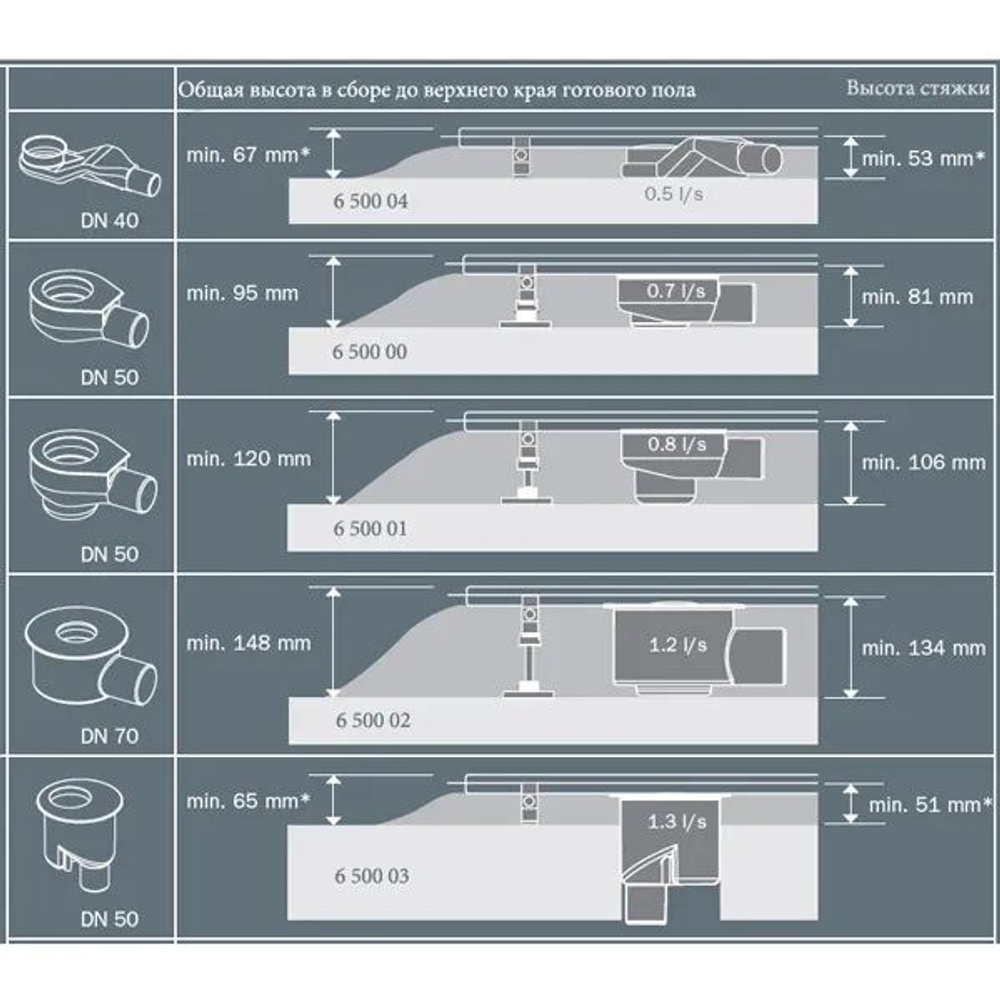 | | Общая высота в сборе до верхнего края готового пола | Высота стяжки |
|---|---|---|
| DN 40 | min. 67 mm* 6 500 04 0.5 l/s | min. 53 mm* |
| DN 50 | min. 95 mm 6 500 00 0.7 l/s | min. 81 mm |
| DN 50 | min. 120 mm 6 500 01 0.8 l/s | min. 106 mm |
| DN 70 | min. 148 mm 6 500 02 1.2 l/s | min. 134 mm |
| DN 50 | min. 65 mm* 6 500 03 1.3 l/s | min. 51 mm* |