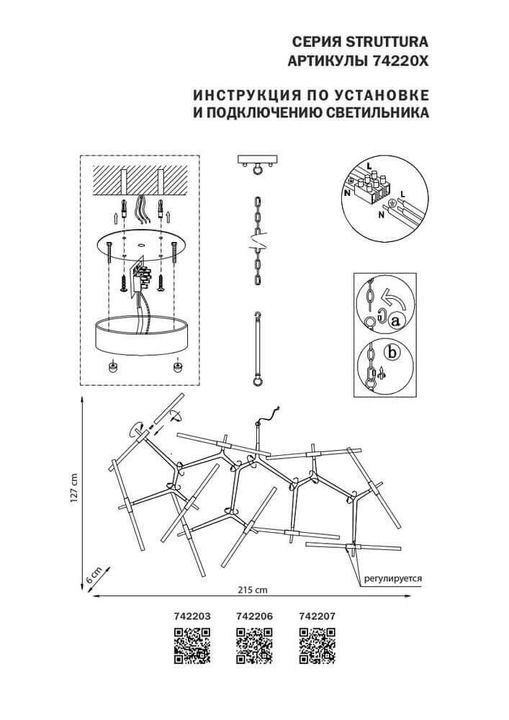 СЕРИЯ STRUTTURA
АРТИКУЛЫ 74220X

ИНСТРУКЦИЯ ПО УСТАНОВКЕ
И ПОДКЛЮЧЕНИЮ СВЕТИЛЬНИКА

L
N
L
N

a
b

127 cm
6 cm
215 cm
регулируется

742203 742206 742207