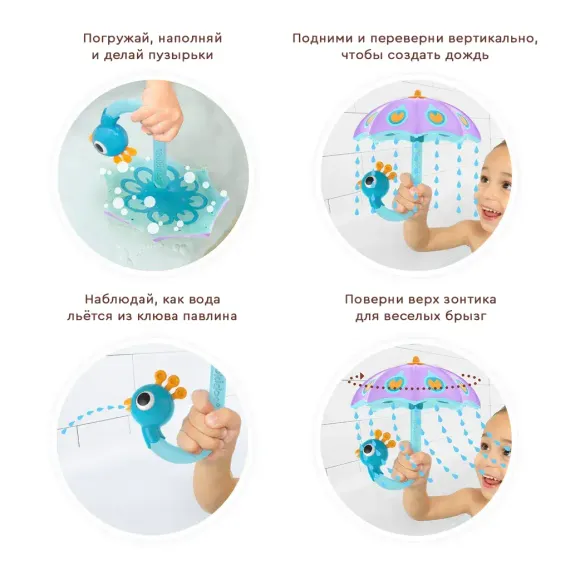 Погружай, наполняй и делай пузырьки

Подними и переверни вертикально, чтобы создать дождь

Наблюдай, как вода льётся из клюва павлина

Поверни верх зонтика для веселых брызг