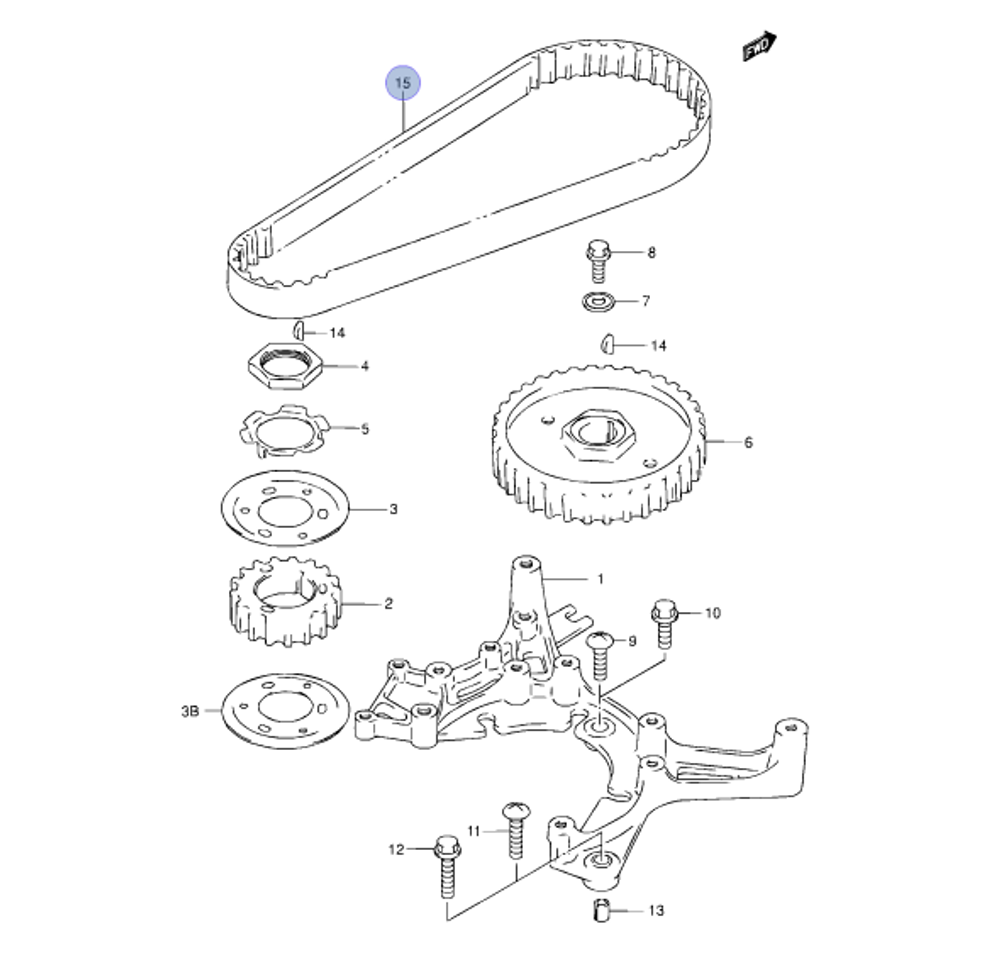 FWD
15
8
7
14
14
4
5
6
3
1
2
10
9
3B
11
12
13