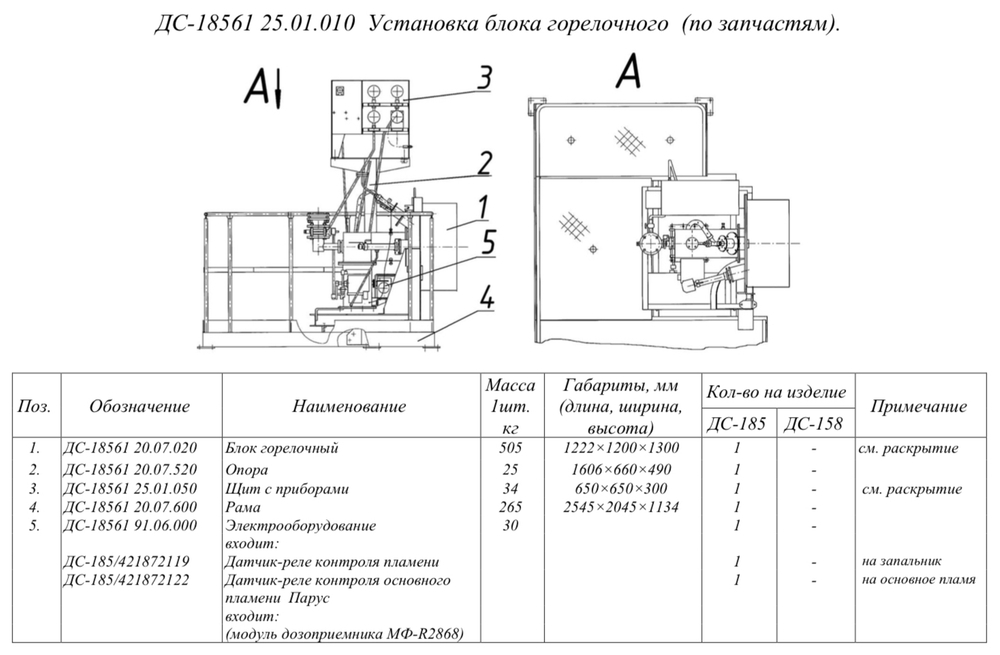 ДС-18561 25.01.010 Установка блока горелочного (по запчастям).

А
3
2
1
5
4
А

| Поз. | Обозначение | Наименование | Масса 1шт. кг | Габариты, мм (длина, ширина, высота) | Кол-во на изделие ДС-185 | Кол-во на изделие ДС-158 | Примечание |
|---|---|---|---|---|---|---|---|
| 1. | ДС-18561 20.07.020 | Блок горелочный | 505 | 1222×1200×1300 | 1 | - | см. раскрытие |
| 2. | ДС-18561 20.07.520 | Опора | 25 | 1606×660×490 | 1 | - | |
| 3. | ДС-18561 25.01.050 | Щит с приборами | 34 | 650×650×300 | 1 | - | см. раскрытие |
| 4. | ДС-18561 20.07.600 | Рама | 265 | 2545×2045×1134 | 1 | - | |
| 5. | ДС-18561 91.06.000 | Электрооборудование входит: | 30 | | 1 | - | |
| | ДС-185/421872119 | Датчик-реле контроля пламени | | | 1 | - | на запальник |
| | ДС-185/421872122 | Датчик-реле контроля основного пламени Парус входит: (модуль дозоприемника МФ-R2868) | | | 1 | - | на основное пламя |