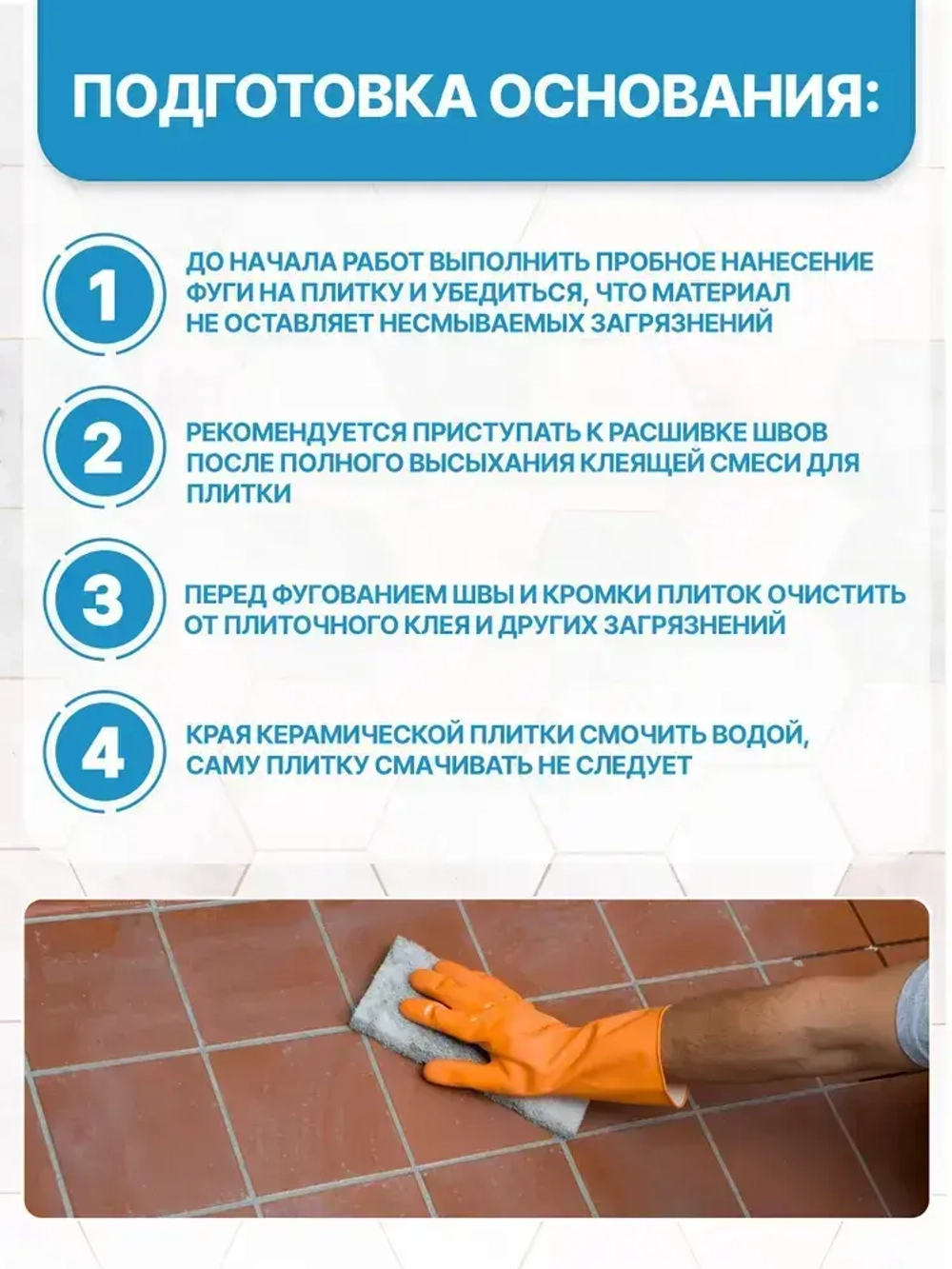 ПОДГОТОВКА ОСНОВАНИЯ:

1

ДО НАЧАЛА РАБОТ ВЫПОЛНИТЬ ПРОБНОЕ НАНЕСЕНИЕ ФУГИ НА ПЛИТКУ И УБЕДИТЬСЯ, ЧТО МАТЕРИАЛ НЕ ОСТАВЛЯЕТ НЕСМЫВАЕМЫХ ЗАГРЯЗНЕНИЙ

2

РЕКОМЕНДУЕТСЯ ПРИСТУПАТЬ К РАСШИВКЕ ШВОВ ПОСЛЕ ПОЛНОГО ВЫСЫХАНИЯ КЛЕЯЩЕЙ СМЕСИ ДЛЯ ПЛИТКИ

3

ПЕРЕД ФУГОВАНИЕМ ШВЫ И КРОМКИ ПЛИТОК ОЧИСТИТЬ ОТ ПЛИТОЧНОГО КЛЕЯ И ДРУГИХ ЗАГРЯЗНЕНИЙ

4

КРАЯ КЕРАМИЧЕСКОЙ ПЛИТКИ СМОЧИТЬ ВОДОЙ, САМУ ПЛИТКУ СМАЧИВАТЬ НЕ СЛЕДУЕТ