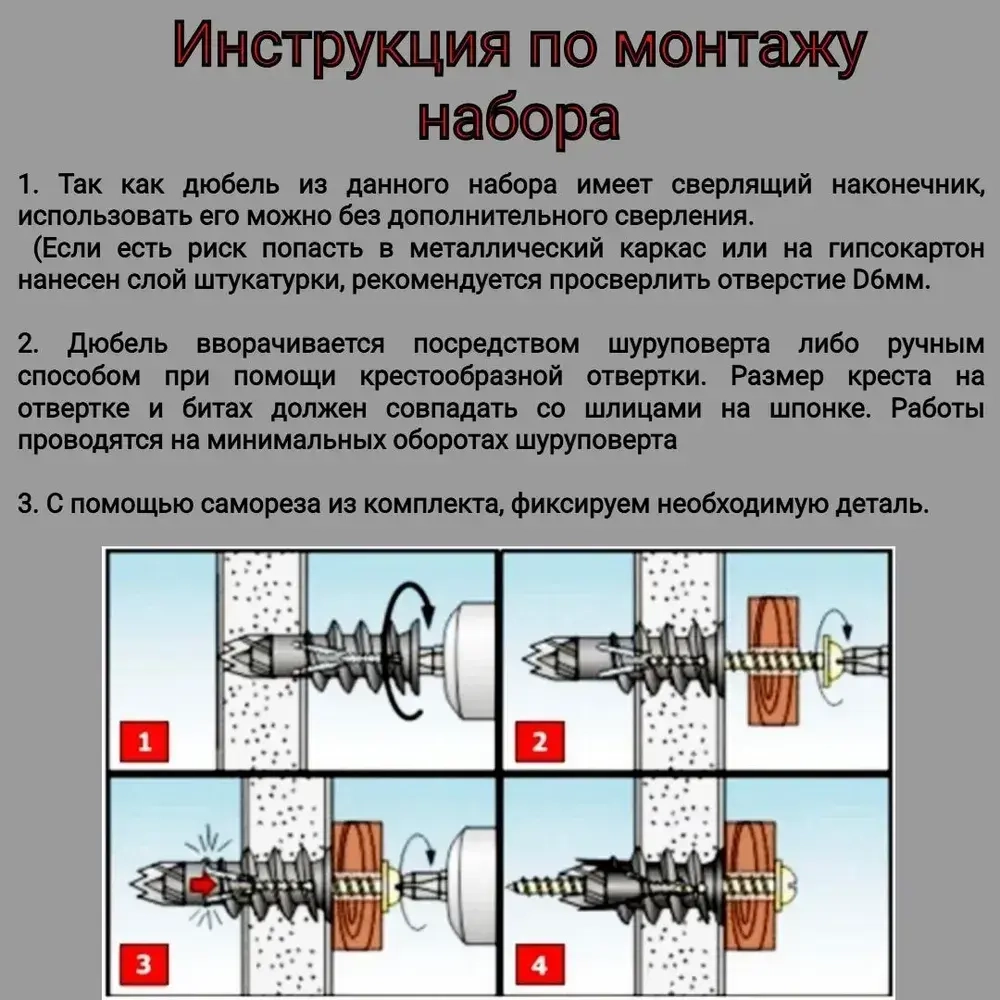 Инструкция по монтажу набора

1. Так как дюбель из данного набора имеет сверлящий наконечник, использовать его можно без дополнительного сверления.
(Если есть риск попасть в металлический каркас или на гипсокартон нанесен слой штукатурки, рекомендуется просверлить отверстие D6мм.

2. Дюбель вворачивается посредством шуруповерта либо ручным способом при помощи крестообразной отвертки. Размер креста на отвертке и битах должен совпадать со шлицами на шпонке. Работы проводятся на минимальных оборотах шуруповерта

3. С помощью самореза из комплекта, фиксируем необходимую деталь.

1

2

3

4