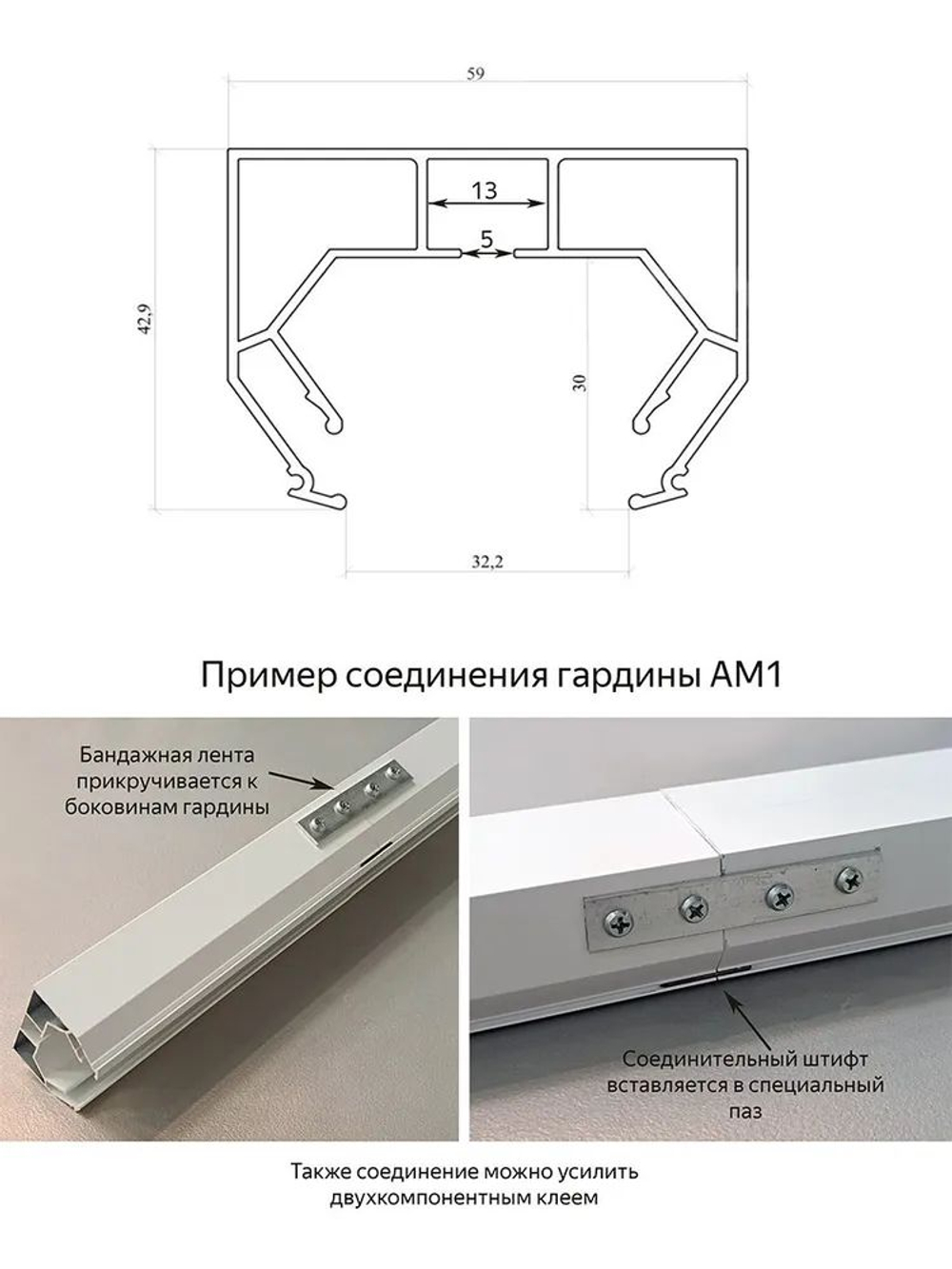 59

13

5

42,9

30

32,2

Пример соединения гардины АМ1

Бандажная лента прикручивается к боковинам гардины

Соединительный штифт вставляется в специальный паз

Также соединение можно усилить двухкомпонентным клеем