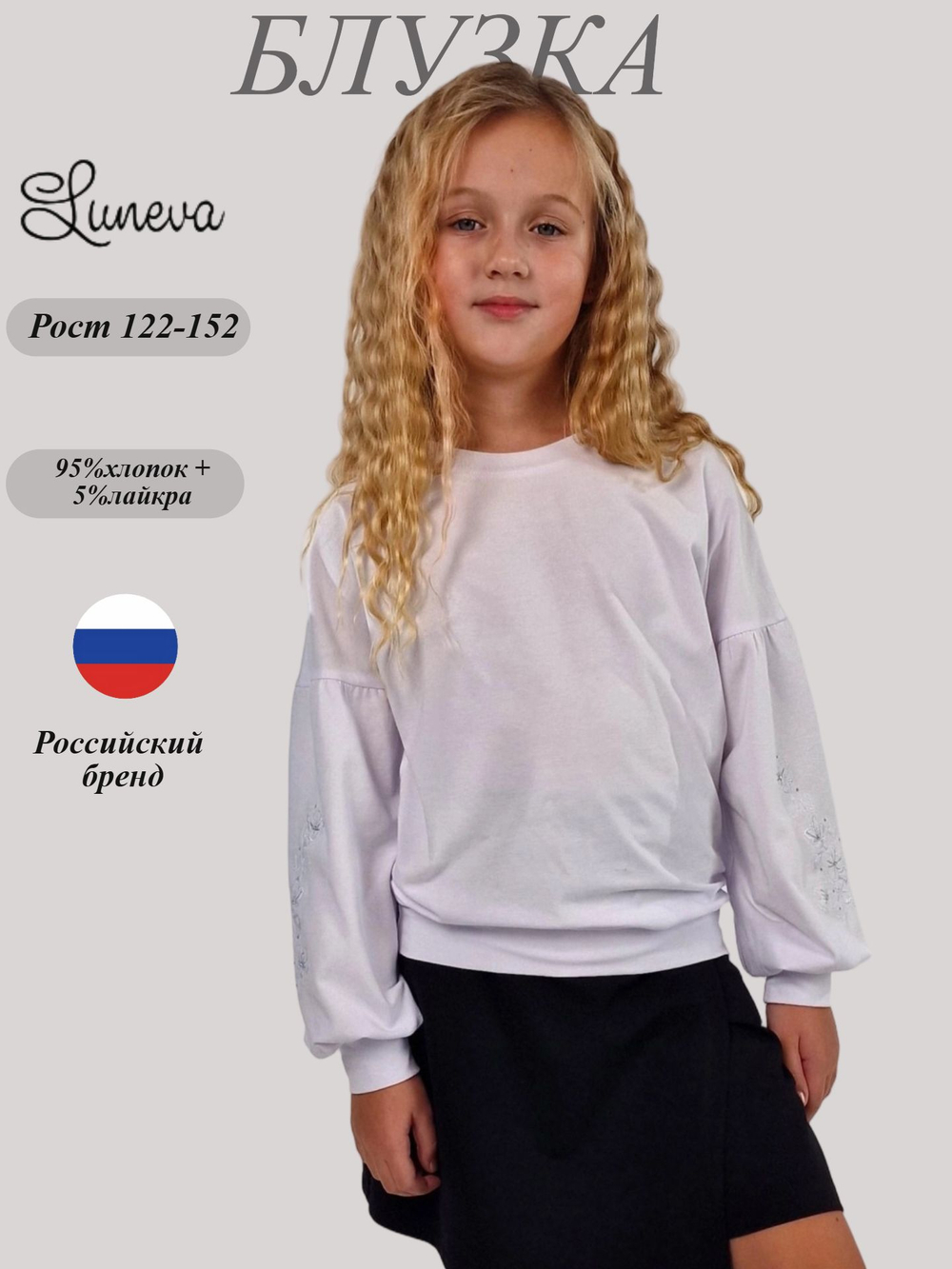 БЛУЗКА

Luneva

Рост 122-152

95%хлопок +
5%лайкра

Российский
бренд