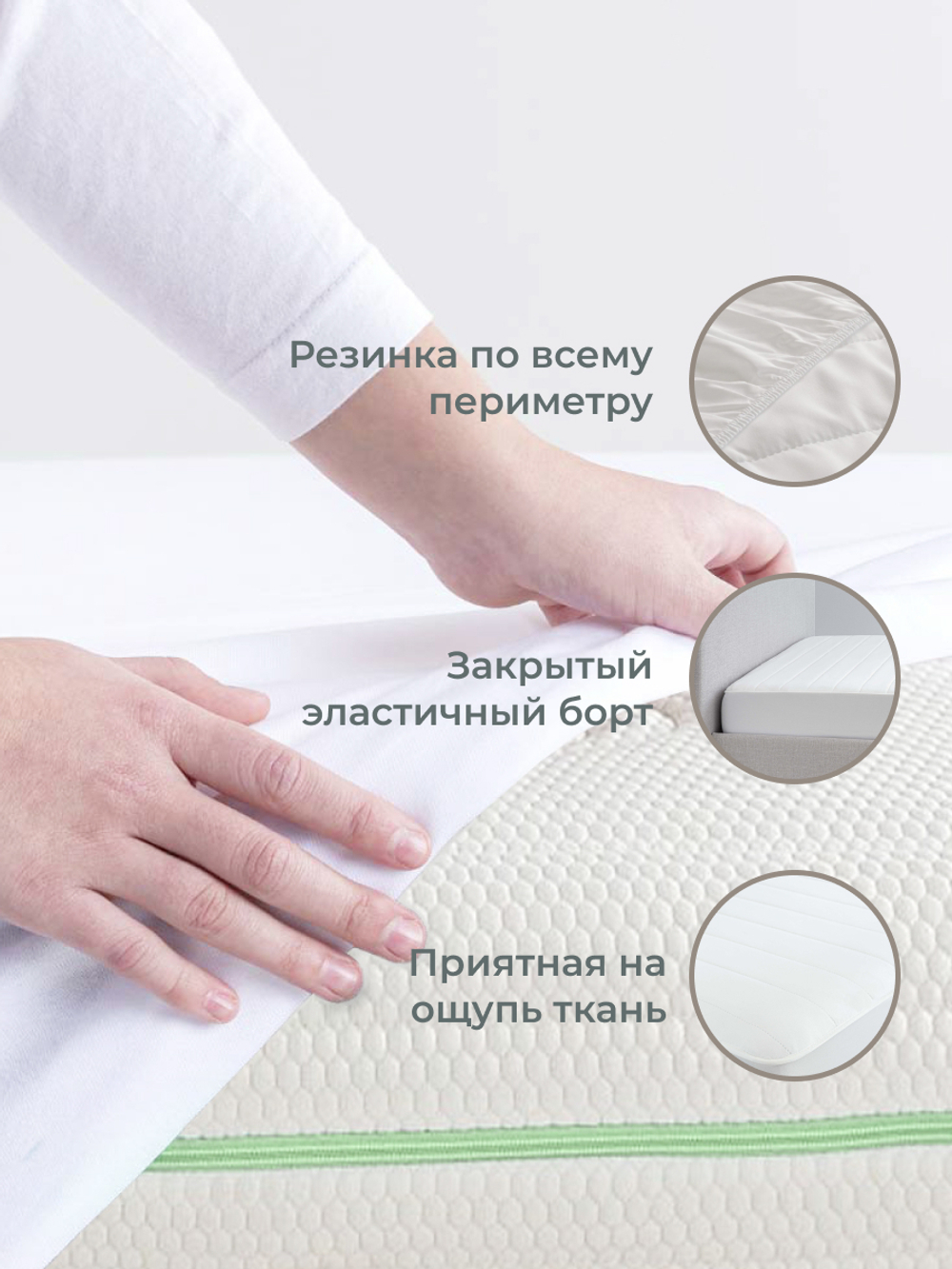 Резинка по всему периметру

Закрытый эластичный борт

Приятная на ощупь ткань