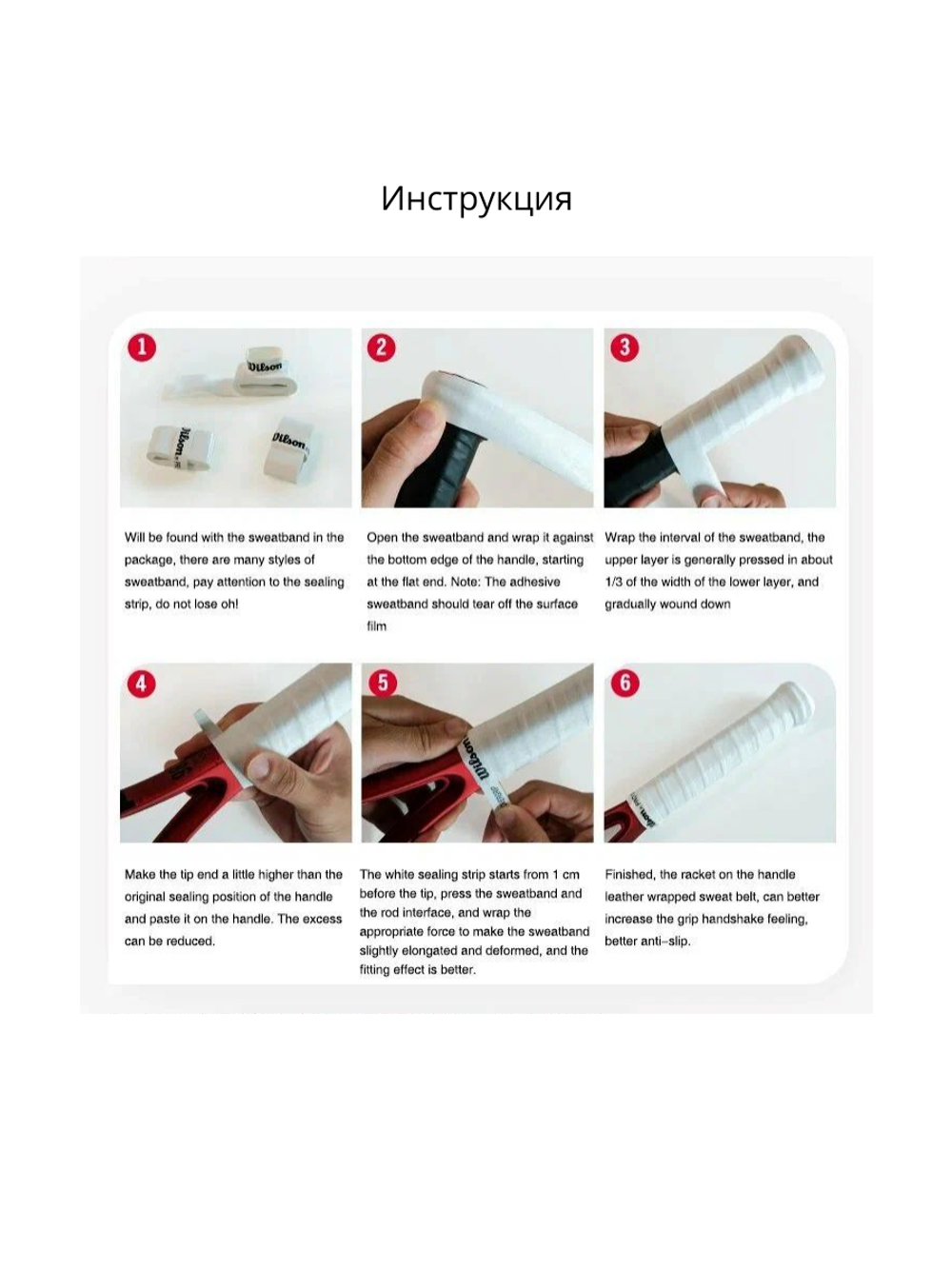 Инструкция

1

Wilson

Wilson

Wilson

Will be found with the sweatband in the package, there are many styles of sweatband, pay attention to the sealing strip, do not lose oh!

2

Open the sweatband and wrap it against the bottom edge of the handle, starting at the flat end. Note: The adhesive sweatband should tear off the surface film

3

Wrap the interval of the sweatband, the upper layer is generally pressed in about 1/3 of the width of the lower layer, and gradually wound down

4

Make the tip end a little higher than the original sealing position of the handle and paste it on the handle. The excess can be reduced.

5

Wilson

The white sealing strip starts from 1 cm before the tip, press the sweatband and the rod interface, and wrap the appropriate force to make the sweatband slightly elongated and deformed, and the fitting effect is better.

6

Finished, the racket on the handle leather wrapped sweat belt, can better increase the grip handshake feeling, better anti-slip.