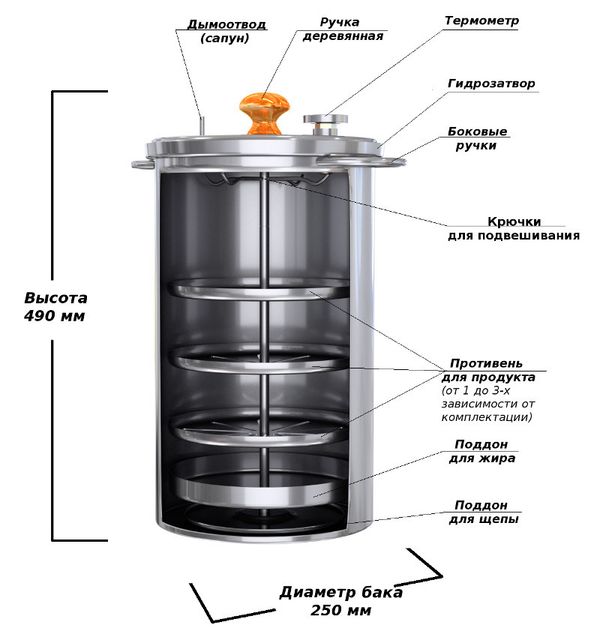 Дымоотвод (сапун)

Ручка деревянная

Термометр

Гидрозатвор

Боковые ручки

Крючки для подвешивания

Высота 490 мм

Противень для продукта (от 1 до 3-х зависимости от комплектации)

Поддон для жира

Поддон для щепы

Диаметр бака 250 мм