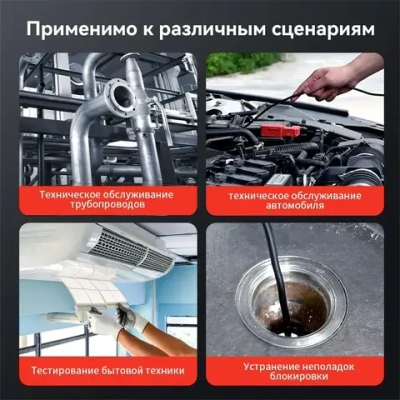 Применимо к различным сценариям

Техническое обслуживание трубопроводов

техническое обслуживание автомобиля

Тестирование бытовой техники

Устранение неполадок блокировки