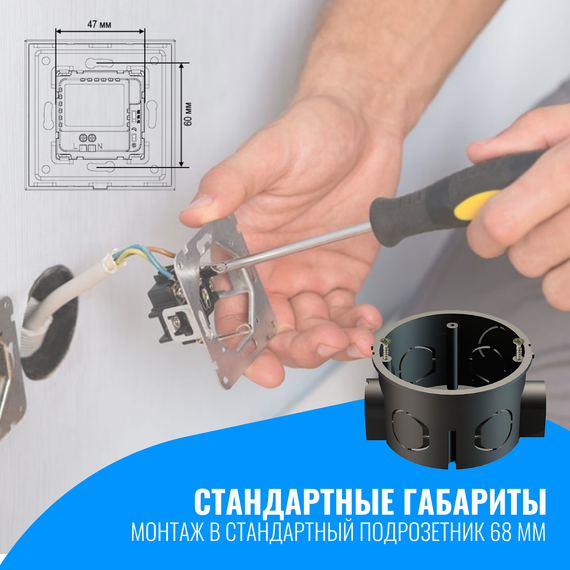 47 мм

60 мм

L N

СТАНДАРТНЫЕ ГАБАРИТЫ
МОНТАЖ В СТАНДАРТНЫЙ ПОДРОЗЕТНИК 68 ММ