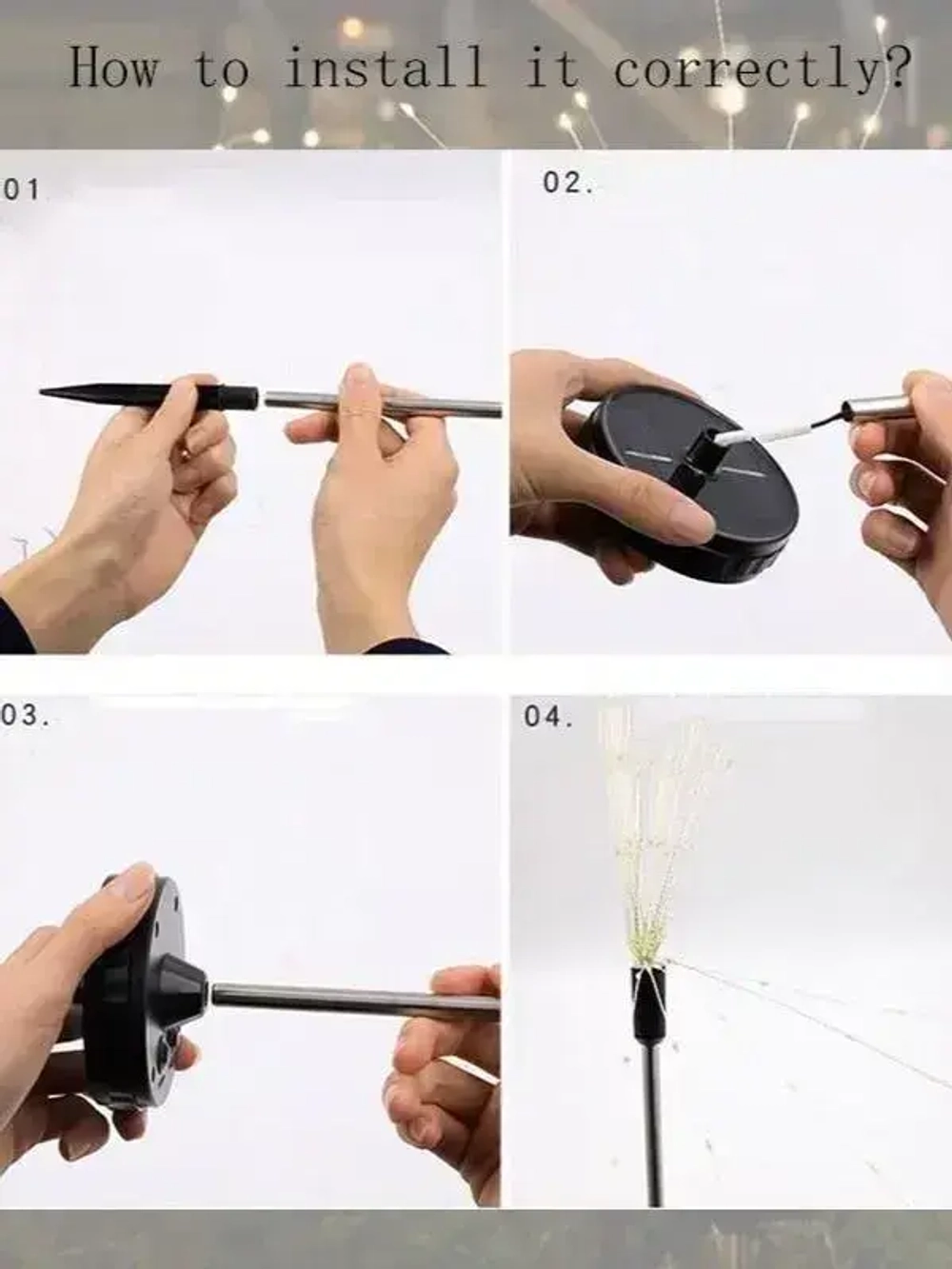 How to install it correctly?

01

02.

03.

04.