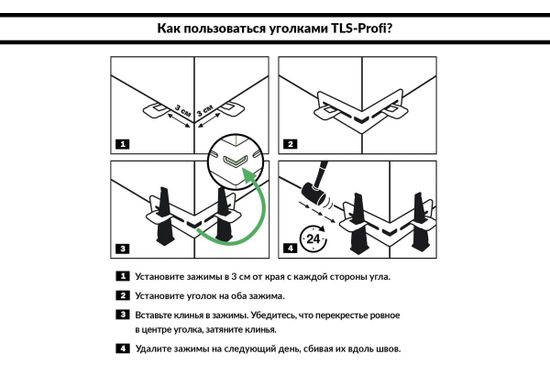 Как пользоваться уголками TLS-Profi?

3 см
3 см
1
2
3
24
4

1 Установите зажимы в 3 см от края с каждой стороны угла.

2 Установите уголок на оба зажима.

3 Вставьте клинья в зажимы. Убедитесь, что перекрестье ровное в центре уголка, затяните клинья.

4 Удалите зажимы на следующий день, сбивая их вдоль швов.