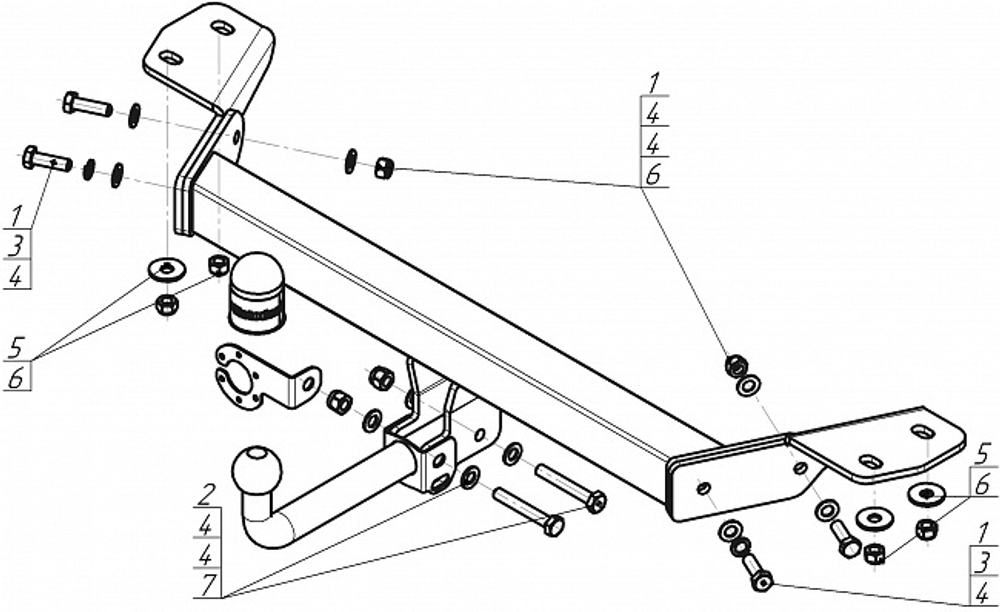 1
4
4
6

1
3
4

5
6

2
4
4
7

5
6

1
3
4