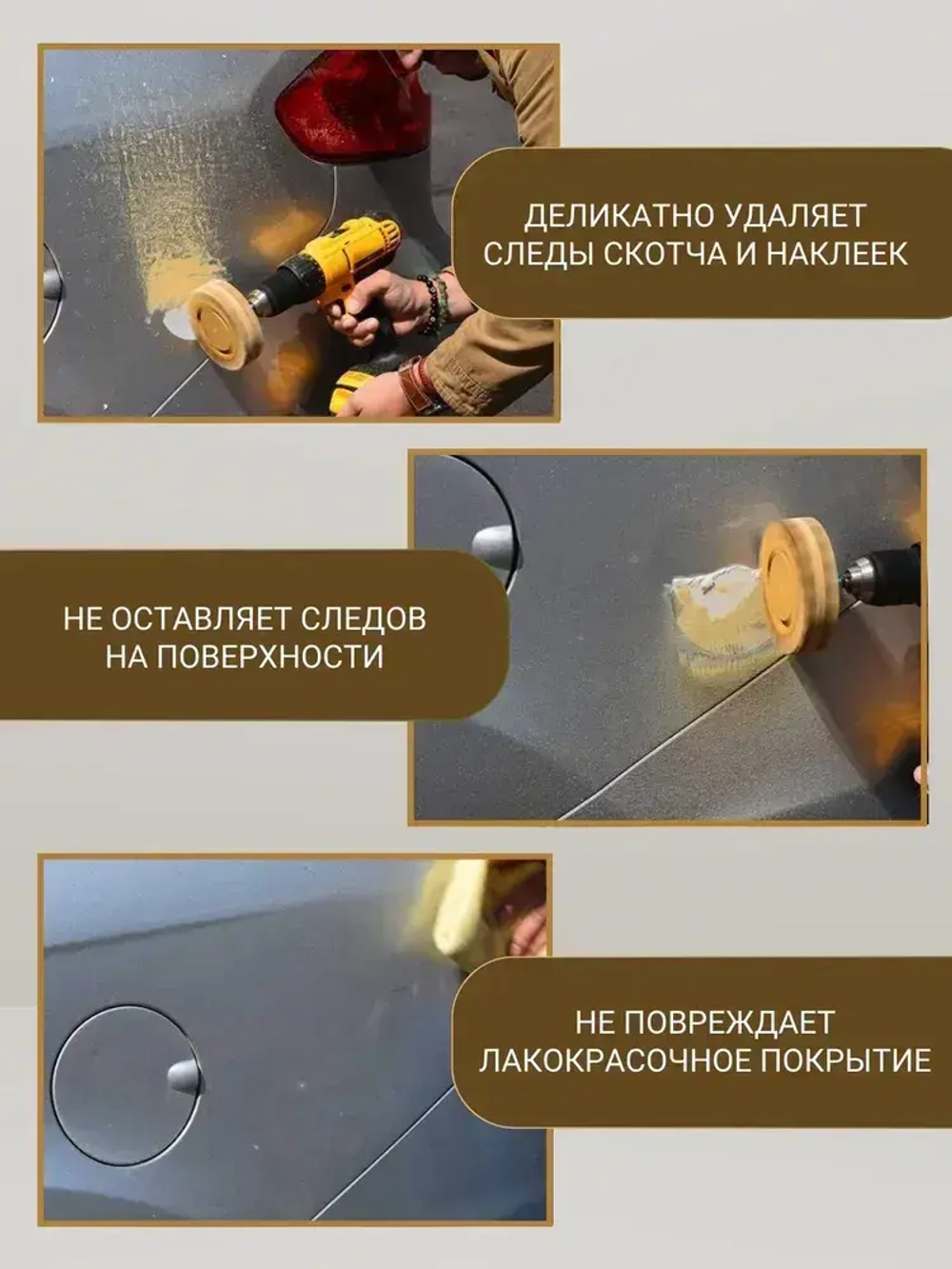 ДЕЛИКАТНО УДАЛЯЕТ СЛЕДЫ СКОТЧА И НАКЛЕЕК

НЕ ОСТАВЛЯЕТ СЛЕДОВ НА ПОВЕРХНОСТИ

НЕ ПОВРЕЖДАЕТ ЛАКОКРАСОЧНОЕ ПОКРЫТИЕ