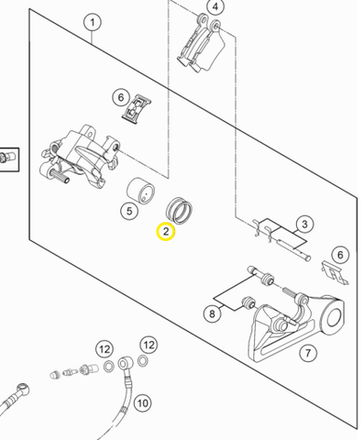 4
1
6
5
2
3
6
8
7
12
12
10