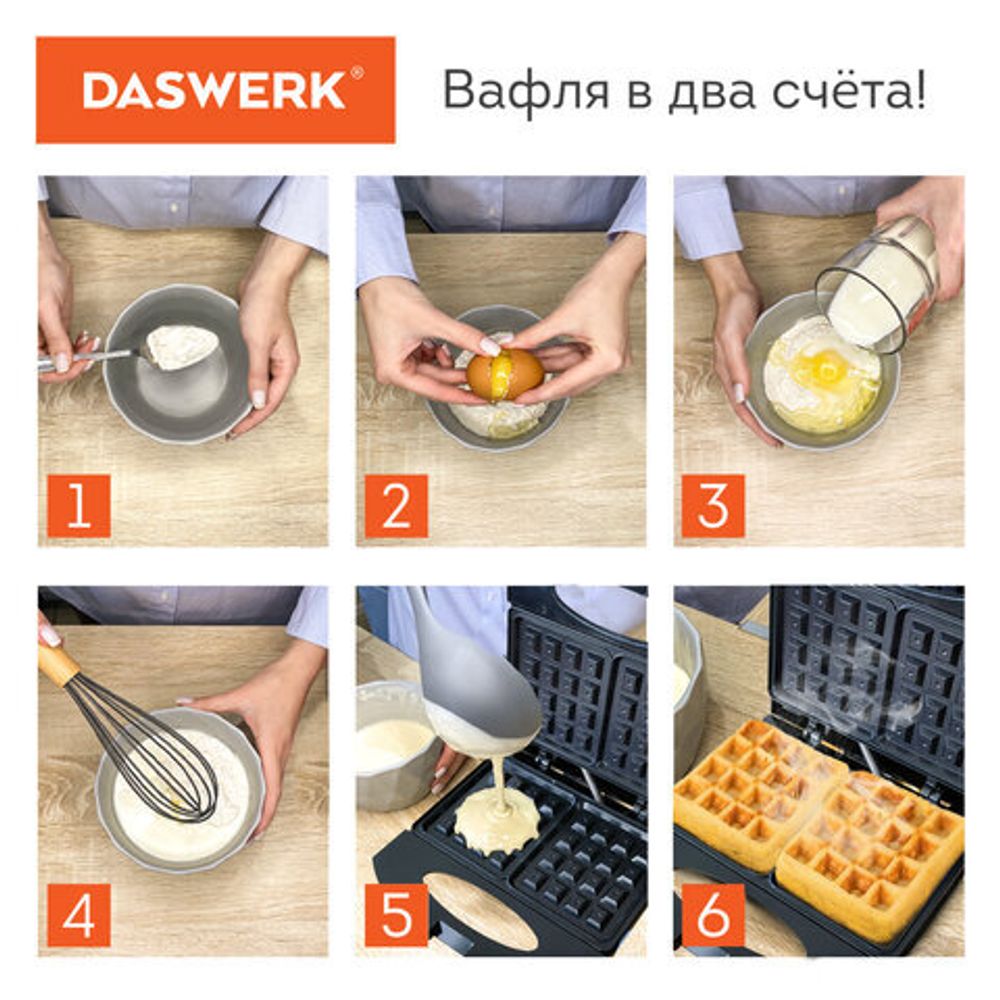 DASWERK®

Вафля в два счёта!

1

2

3

4

5

6