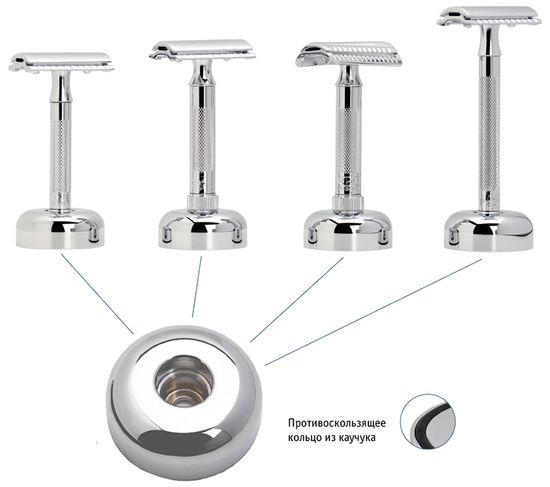 Противоскользящее кольцо из каучука