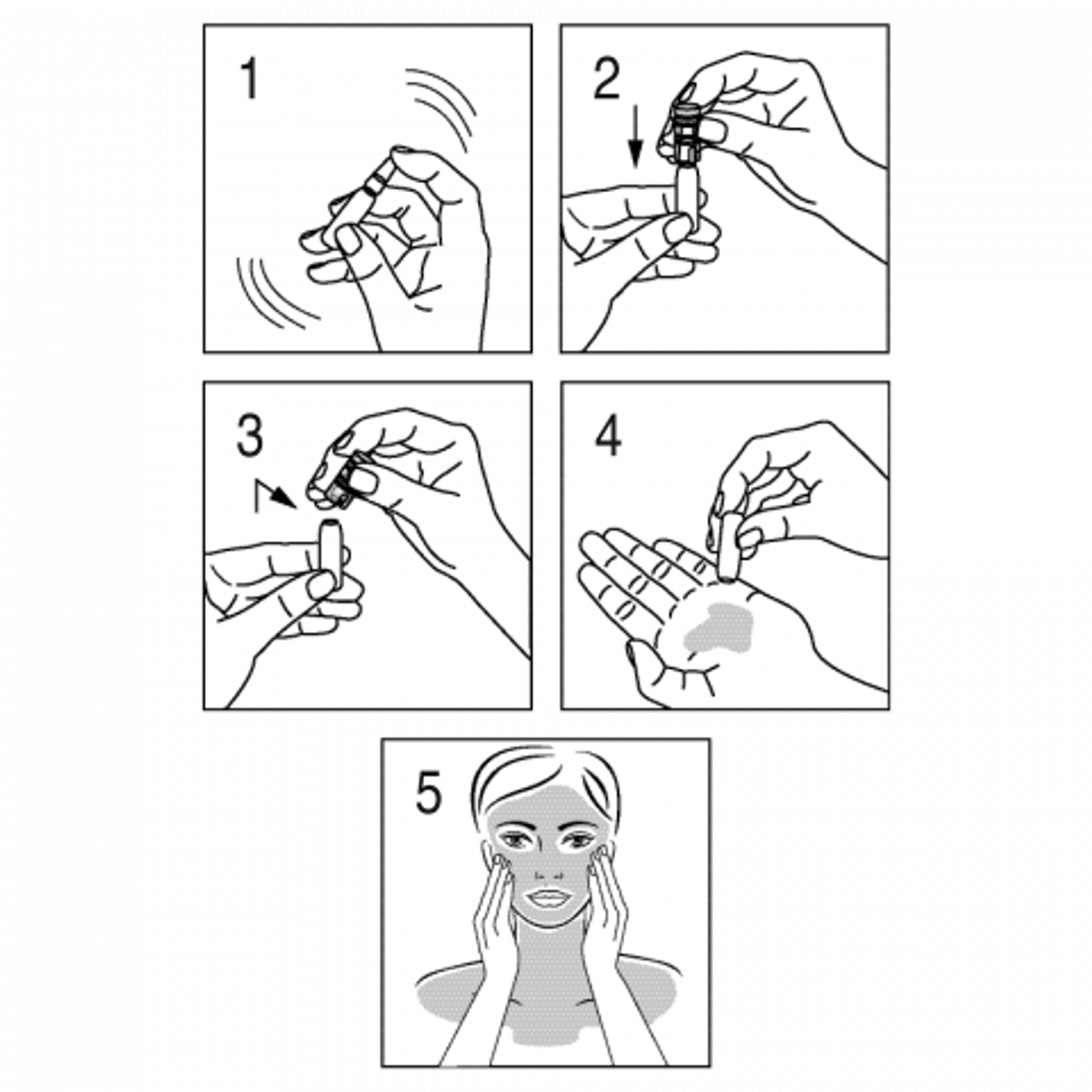 1

2

3

4

5