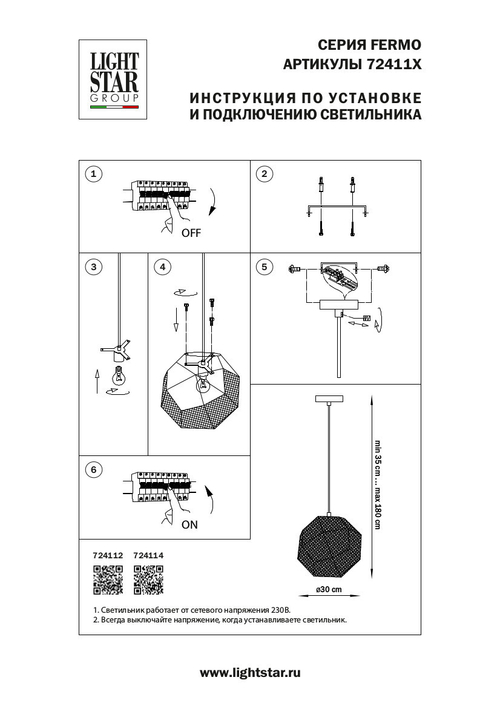 LIGHT STAR GROUP

СЕРИЯ FERMO
АРТИКУЛЫ 72411X

ИНСТРУКЦИЯ ПО УСТАНОВКЕ
И ПОДКЛЮЧЕНИЮ СВЕТИЛЬНИКА

1
OFF

2

3

4

5

6
ON

min 35 cm ... max 180 cm

ø30 cm

724112 724114

1. Светильник работает от сетевого напряжения 230В.
2. Всегда выключайте напряжение, когда устанавливаете светильник.

www.lightstar.ru