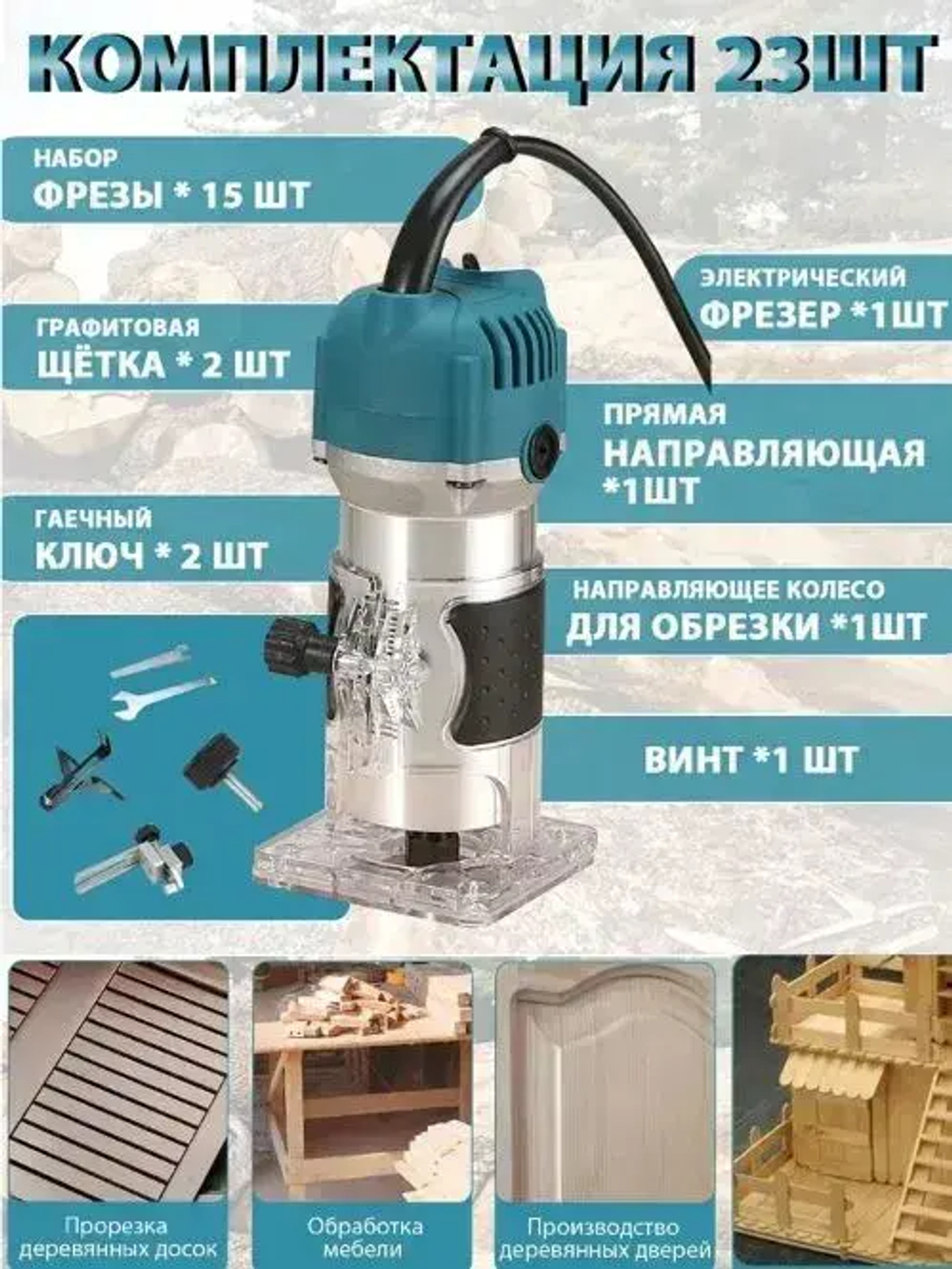 КОМПЛЕКТАЦИЯ 23ШТ

НАБОР
ФРЕЗЫ * 15 ШТ

ГРАФИТОВАЯ
ЩЁТКА * 2 ШТ

ГАЕЧНЫЙ
КЛЮЧ * 2 ШТ

ЭЛЕКТРИЧЕСКИЙ
ФРЕЗЕР *1ШТ

ПРЯМАЯ
НАПРАВЛЯЮЩАЯ
*1ШТ

НАПРАВЛЯЮЩЕЕ КОЛЕСО
ДЛЯ ОБРЕЗКИ *1ШТ

ВИНТ *1 ШТ

Прорезка деревянных досок

Обработка мебели

Производство деревянных дверей