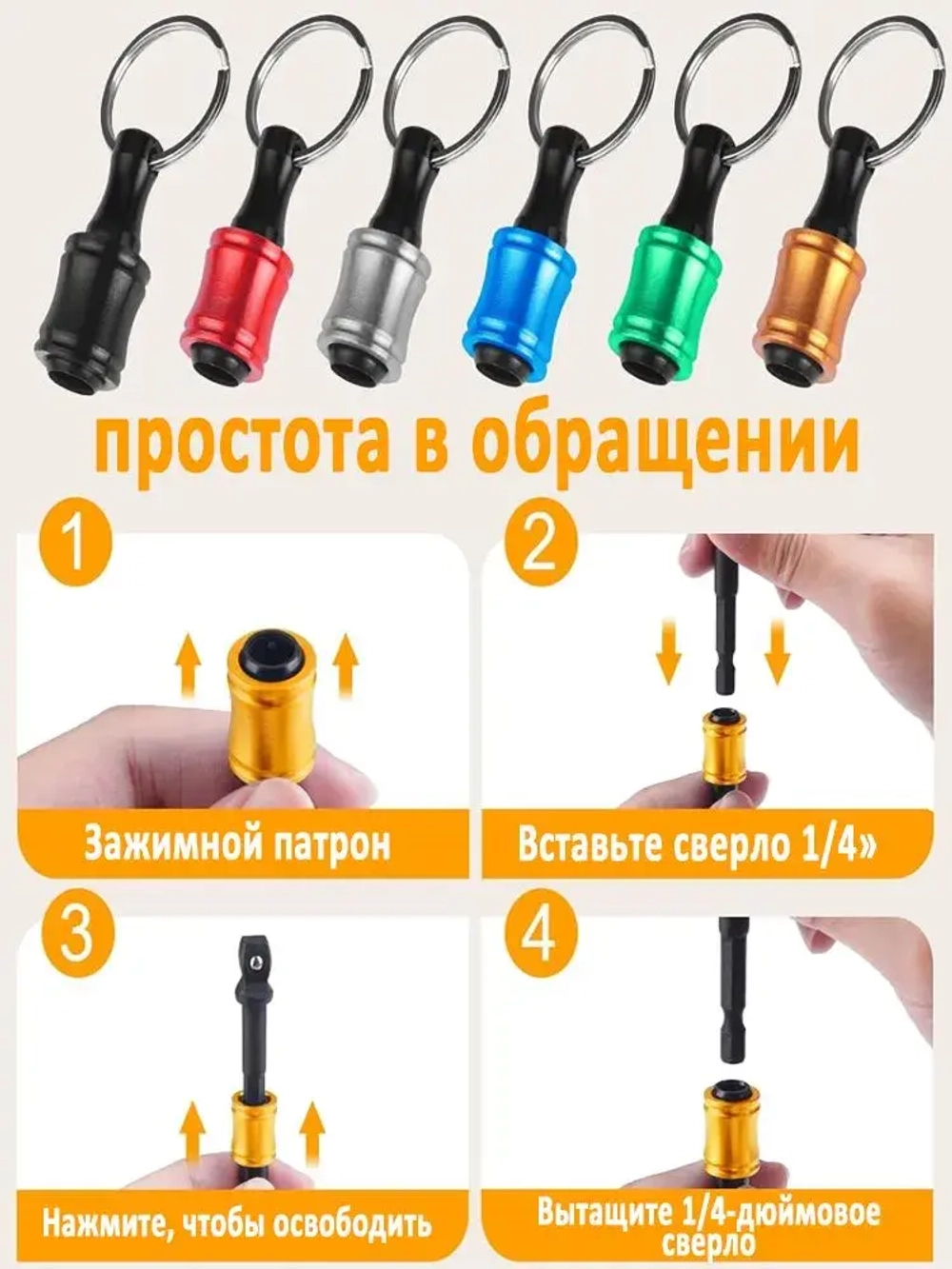 простота в обращении

1

Зажимной патрон

2

Вставьте сверло 1/4»

3

Нажмите, чтобы освободить

4

Вытащите 1/4-дюймовое сверло