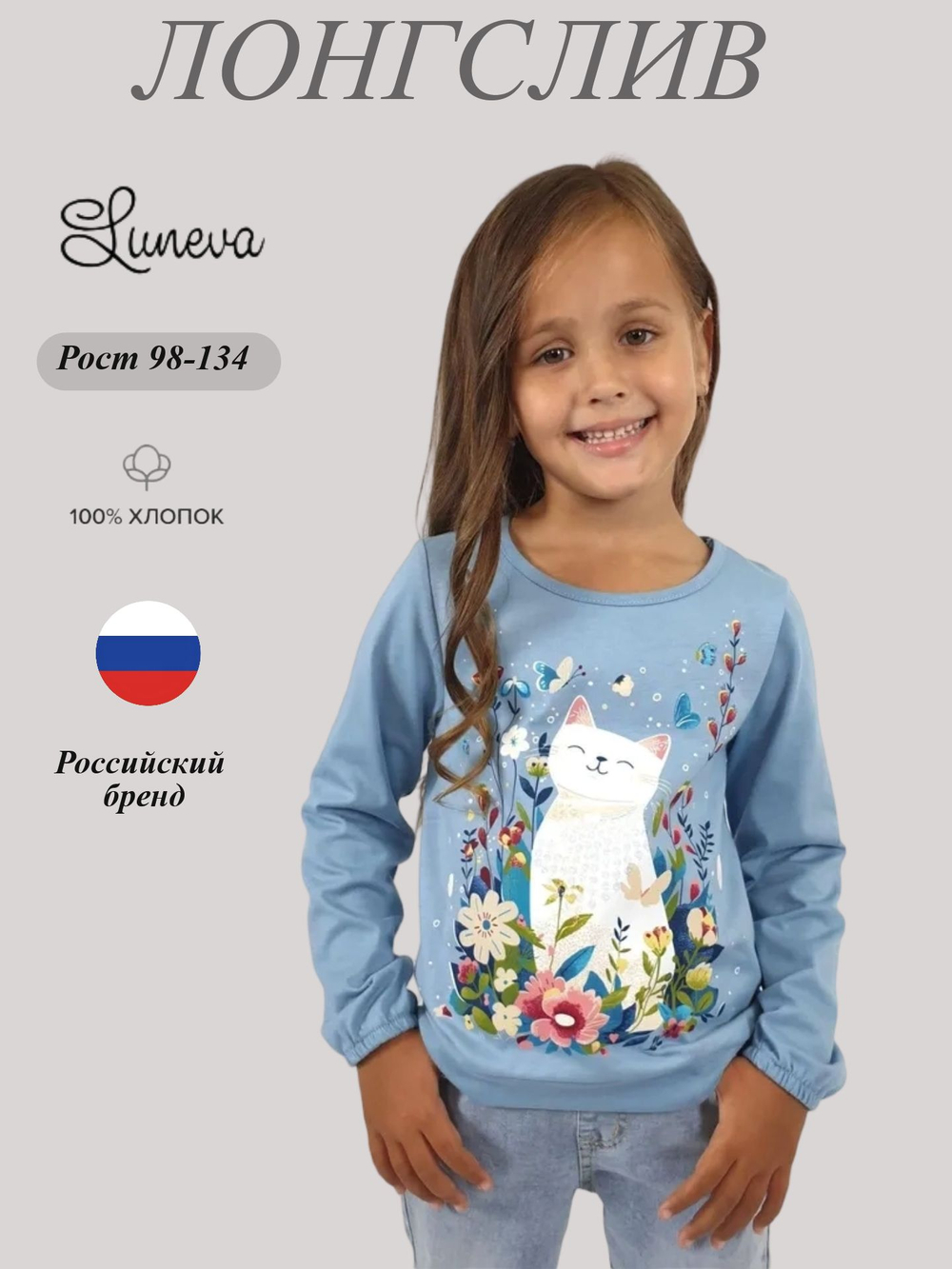 ЛОНГСЛИВ

Luneva

Рост 98-134

100% ХЛОПОК

Российский бренд