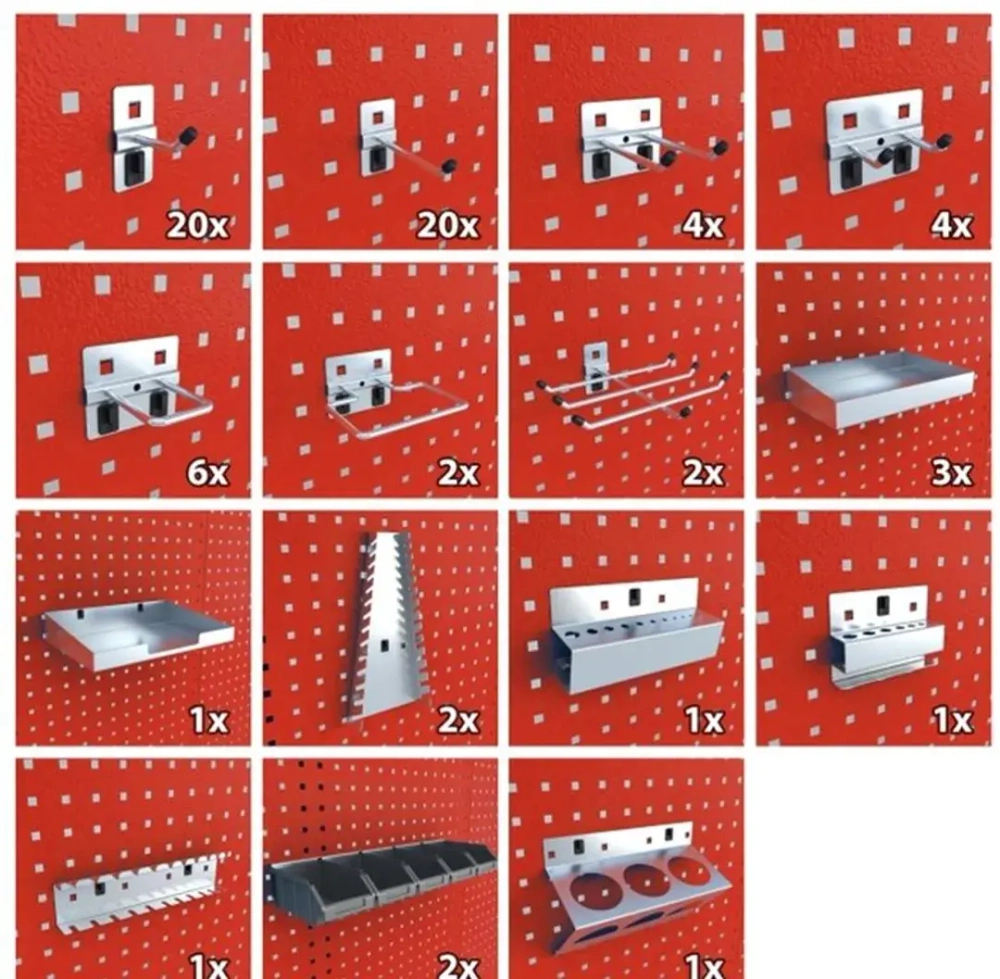 20x

20x

4x

4x

6x

2x

2x

3x

1x

2x

1x

1x

1x

2x

1x