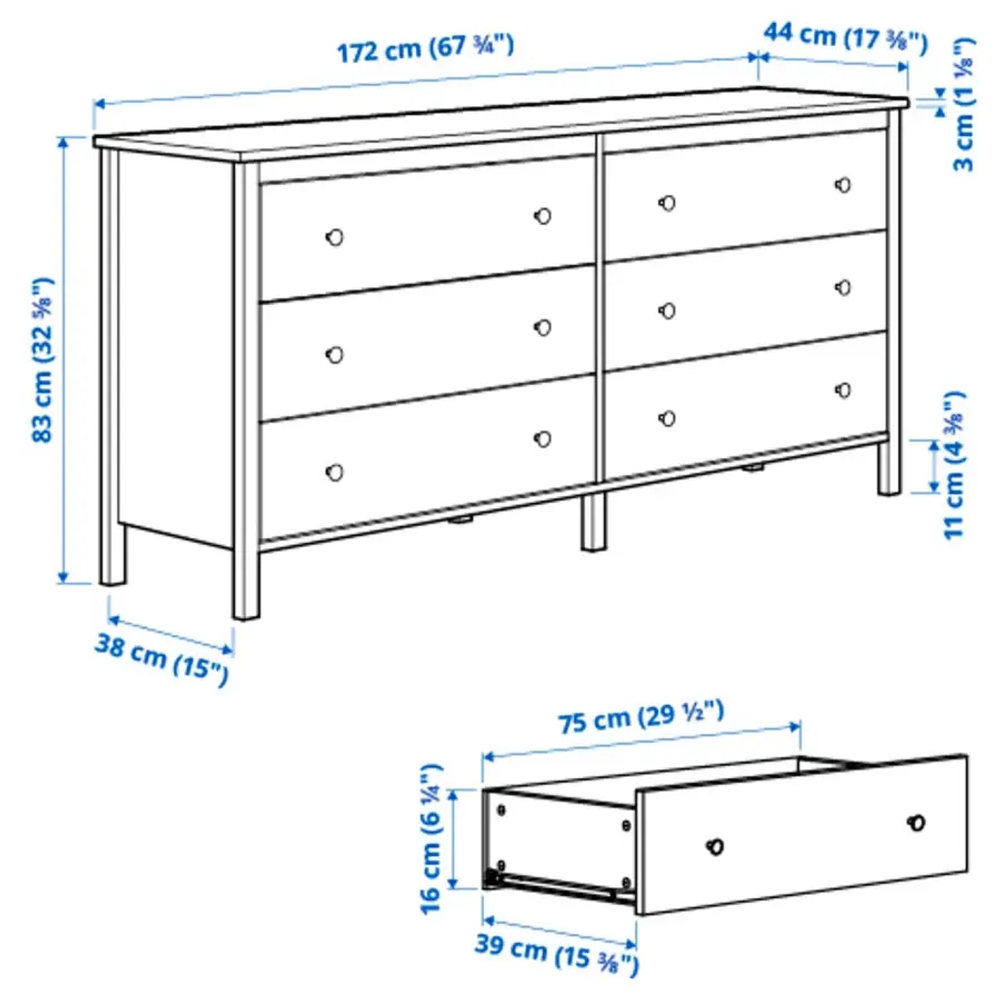 172 cm (67 ¾")
44 cm (17 ⅜")
3 cm (1 ⅛")
83 cm (32 ⅝")
11 cm (4 ⅜")
38 cm (15")
75 cm (29 ½")
16 cm (6 ¼")
39 cm (15 ⅜")