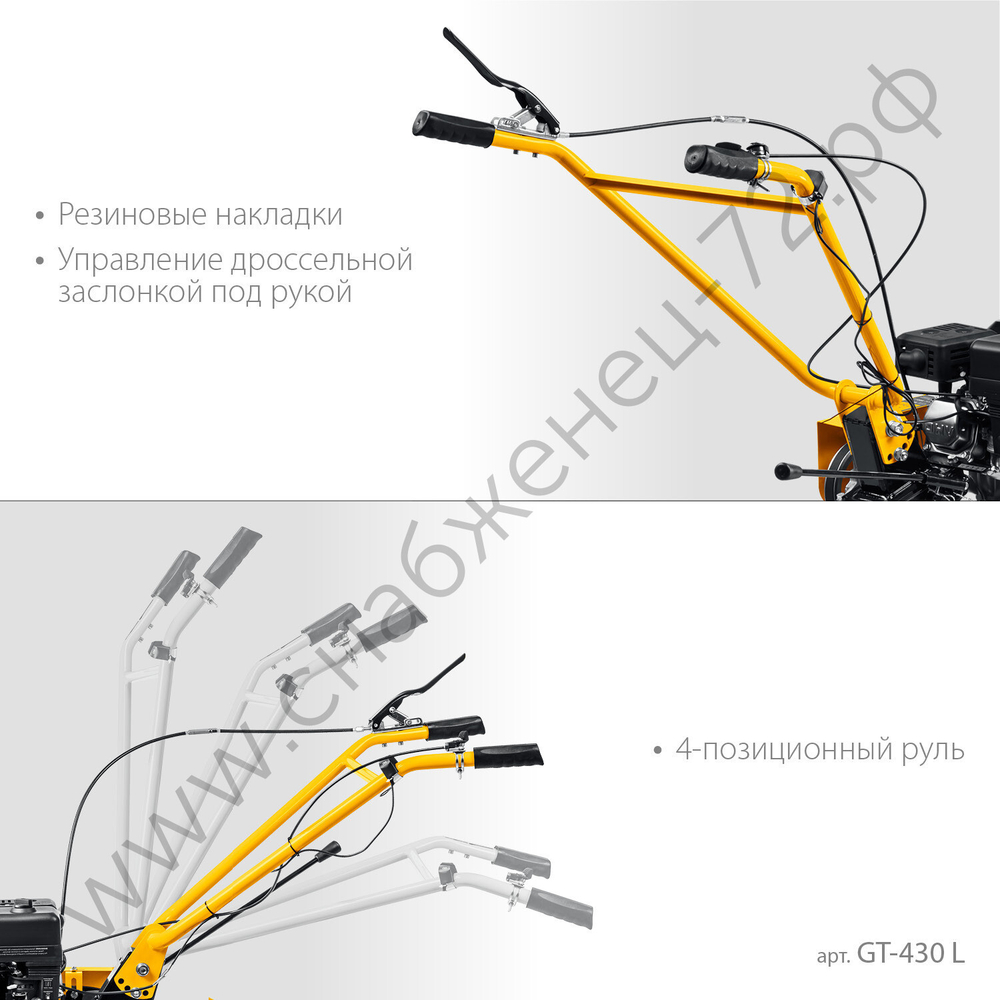 • Резиновые накладки
• Управление дроссельной заслонкой под рукой

www.снабженец-72.рф

• 4-позиционный руль

арт. GT-430 L