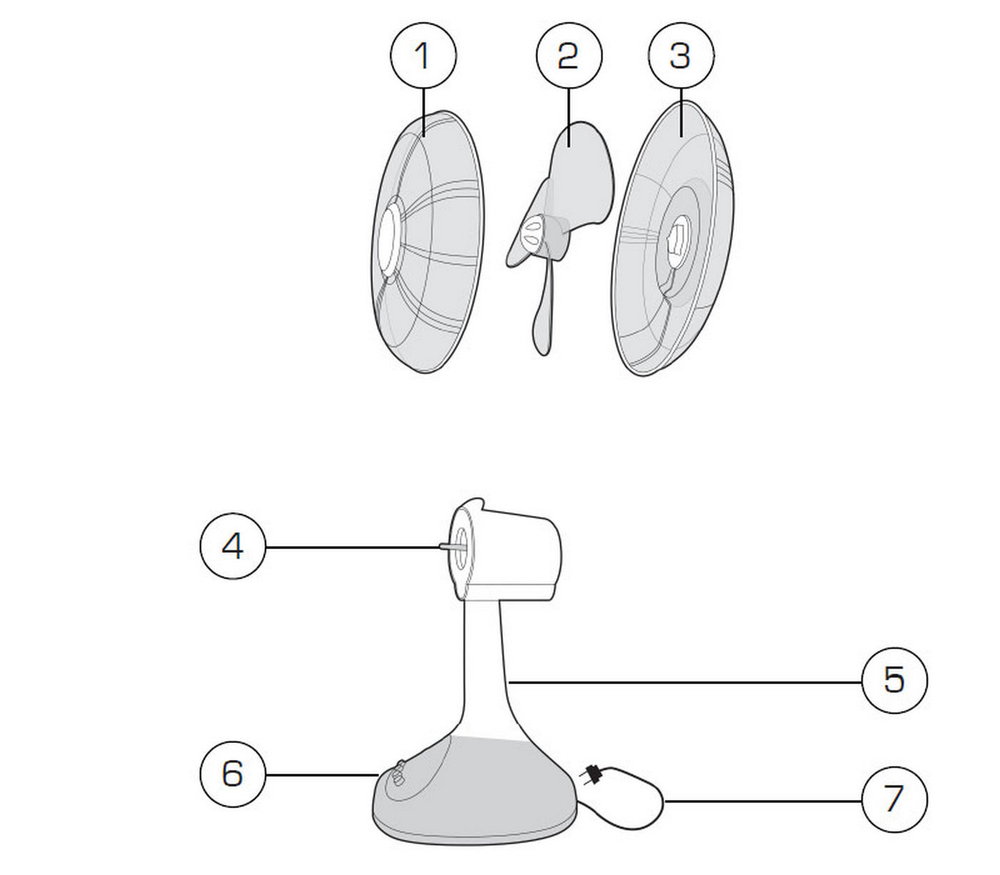 1
2
3
4
5
6
7