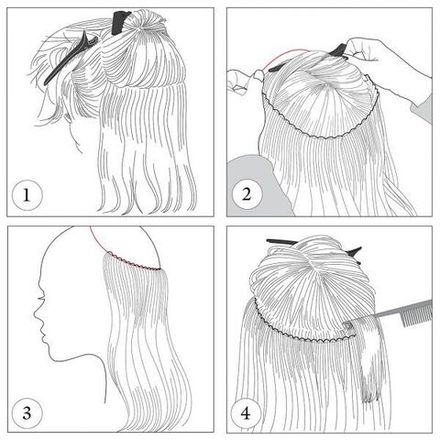 1

2

3

4