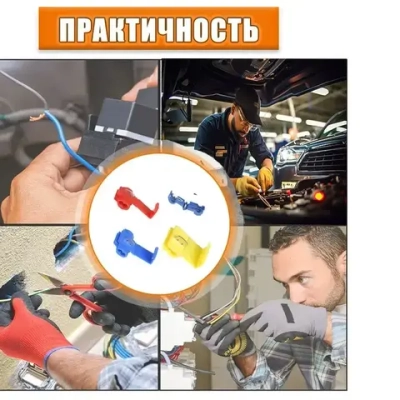 ПРАКТИЧНОСТЬ