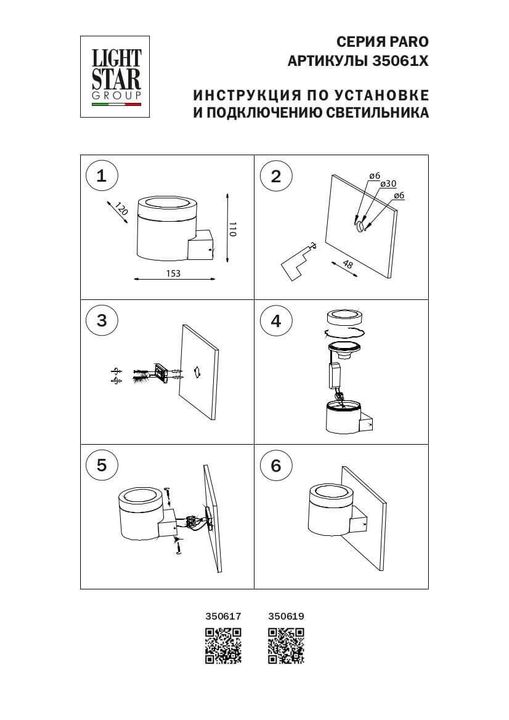 LIGHT STAR GROUP

СЕРИЯ PARO
АРТИКУЛЫ 35061X

ИНСТРУКЦИЯ ПО УСТАНОВКЕ
И ПОДКЛЮЧЕНИЮ СВЕТИЛЬНИКА

1

120

110

153

2

ø6
ø30
ø6

48

3

4

5

6

350617

350619