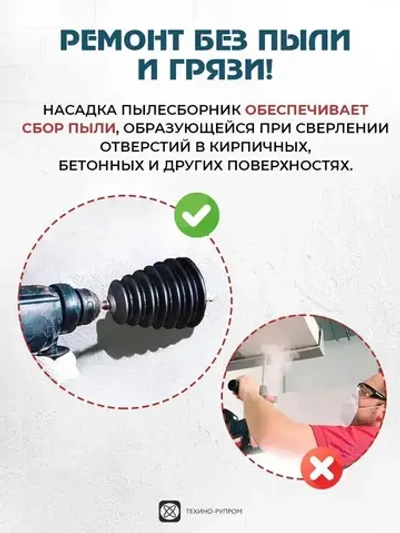 РЕМОНТ БЕЗ ПЫЛИ И ГРЯЗИ!

НАСАДКА ПЫЛЕСБОРНИК ОБЕСПЕЧИВАЕТ СБОР ПЫЛИ, ОБРАЗУЮЩЕЙСЯ ПРИ СВЕРЛЕНИИ ОТВЕРСТИЙ В КИРПИЧНЫХ, БЕТОННЫХ И ДРУГИХ ПОВЕРХНОСТЯХ.

ТЕХИНО-РУПРОМ