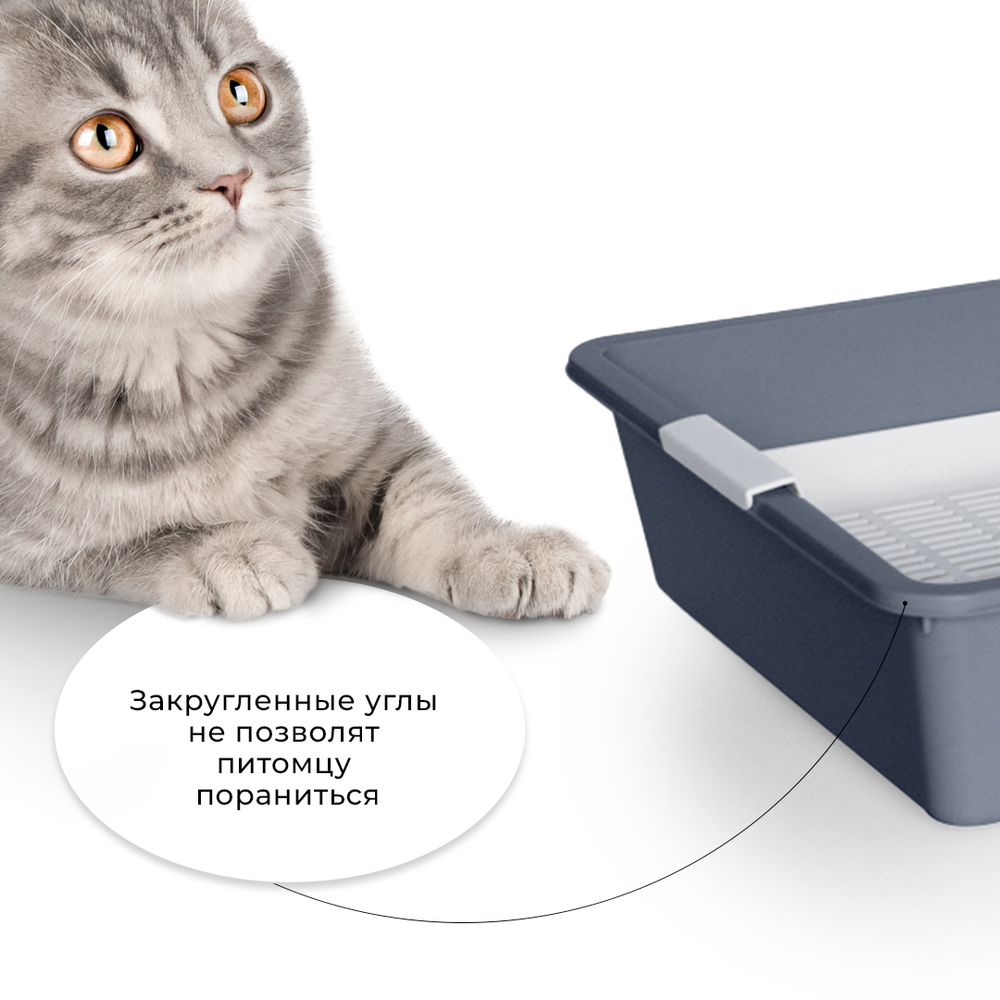 Закругленные углы не позволят питомцу пораниться