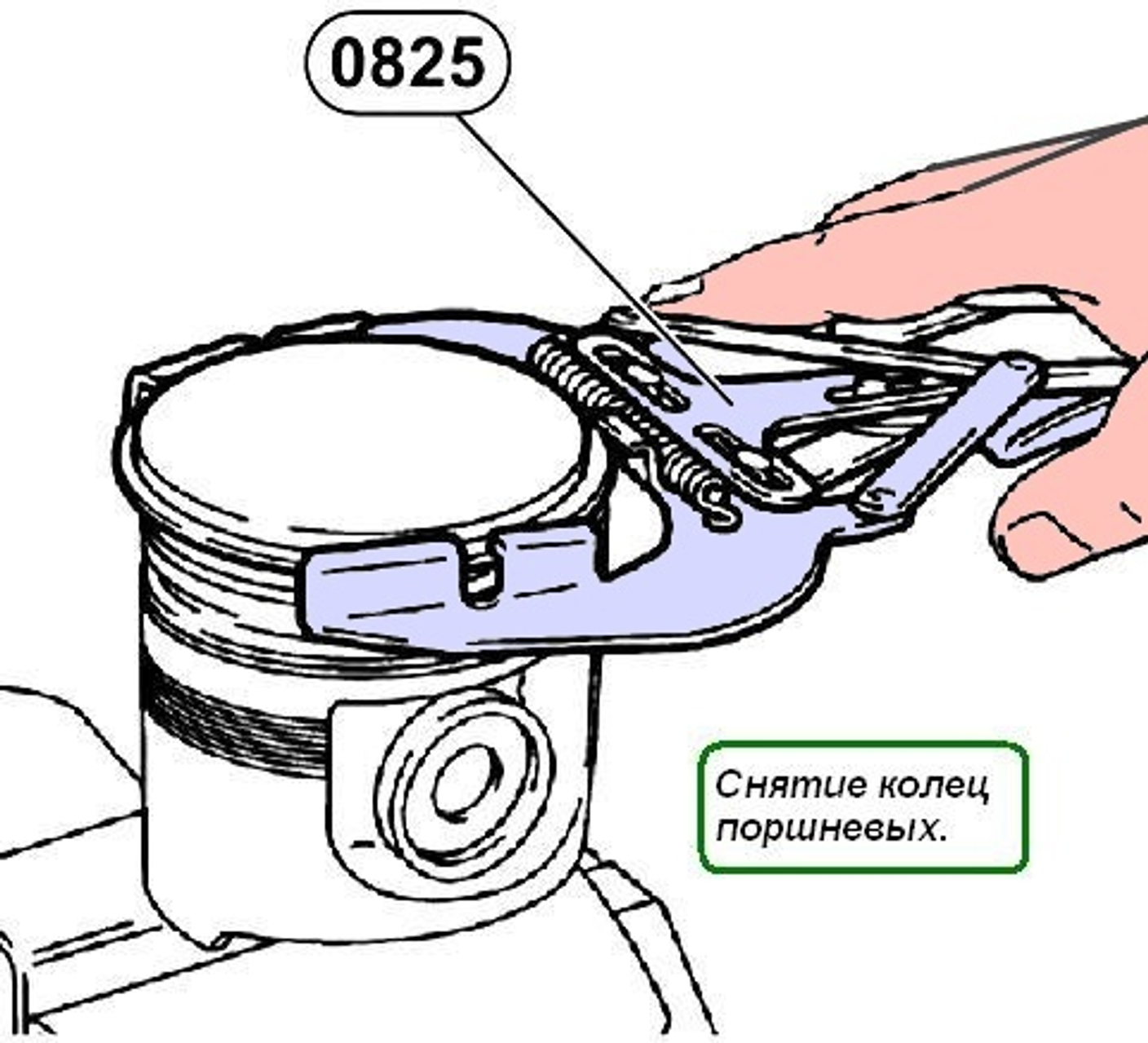 0825

Снятие колец поршневых.