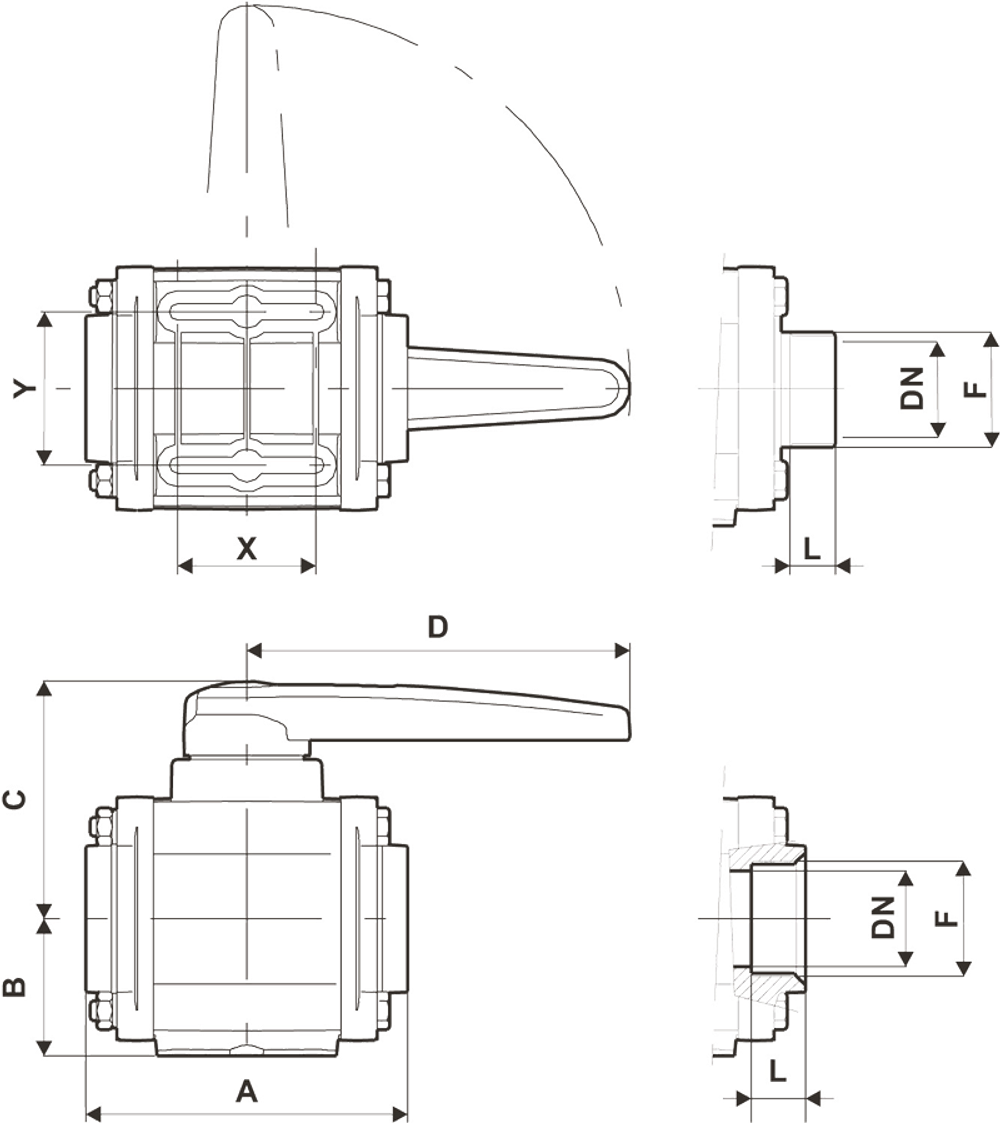 Y
X
DN
F
L
D
C
B
A
DN
F
L