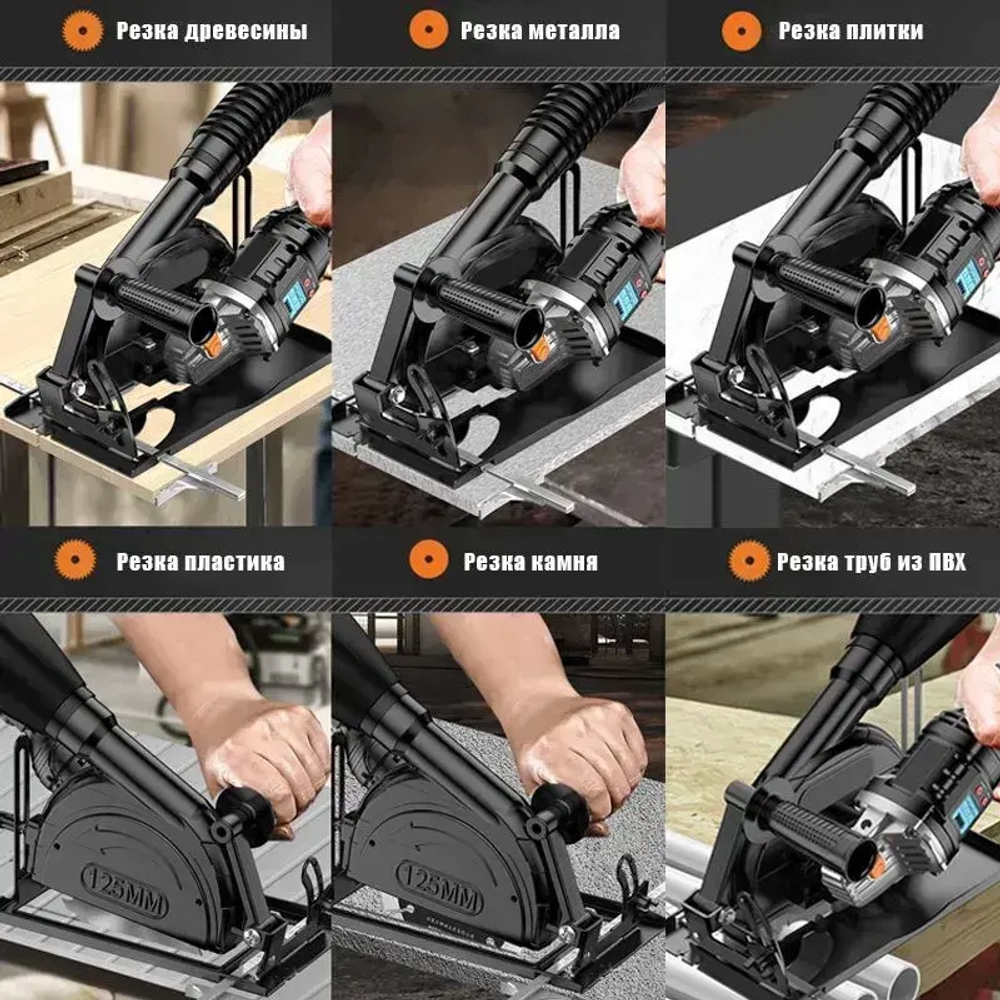 Резка древесины

Резка металла

Резка плитки

Резка пластика

Резка камня

Резка труб из ПВХ

125MM

125MM