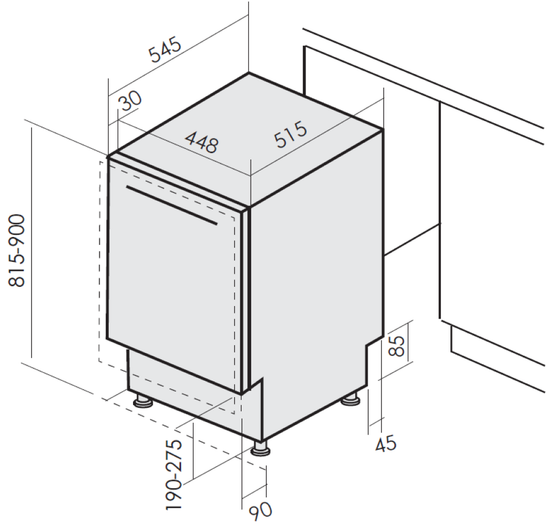 545
30
448
515
815-900
85
45
190-275
90