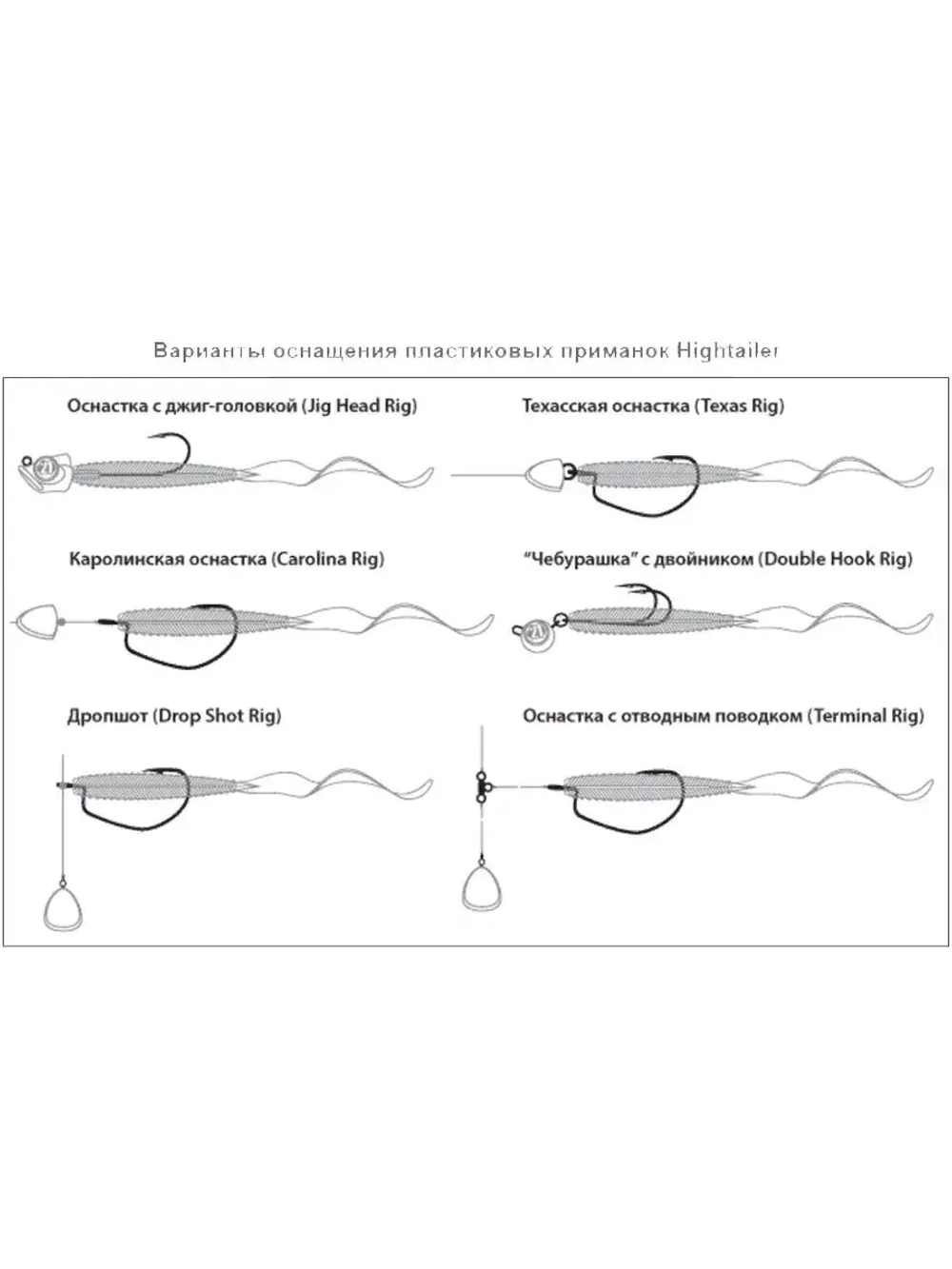 Варианты оснащения пластиковых приманок Hightailer

Оснастка с джиг-головкой (Jig Head Rig)

Техасская оснастка (Texas Rig)

Каролинская оснастка (Carolina Rig)

"Чебурашка" с двойником (Double Hook Rig)

Дропшот (Drop Shot Rig)

Оснастка с отводным поводком (Terminal Rig)