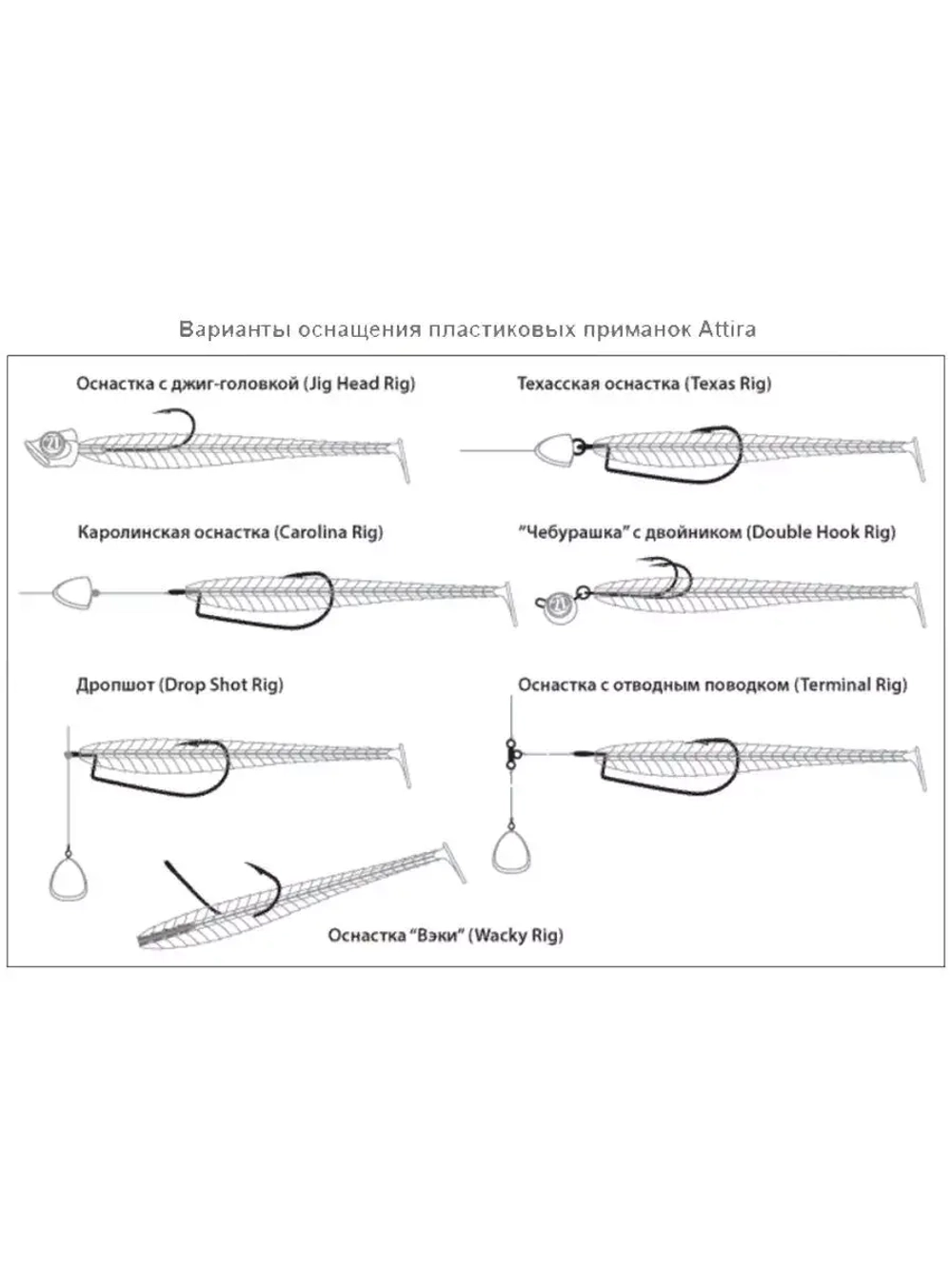 Варианты оснащения пластиковых приманок Attira

Оснастка с джиг-головкой (Jig Head Rig)

Техасская оснастка (Texas Rig)

Каролинская оснастка (Carolina Rig)

“Чебурашка” с двойником (Double Hook Rig)

Дропшот (Drop Shot Rig)

Оснастка с отводным поводком (Terminal Rig)

Оснастка “Вэки” (Wacky Rig)