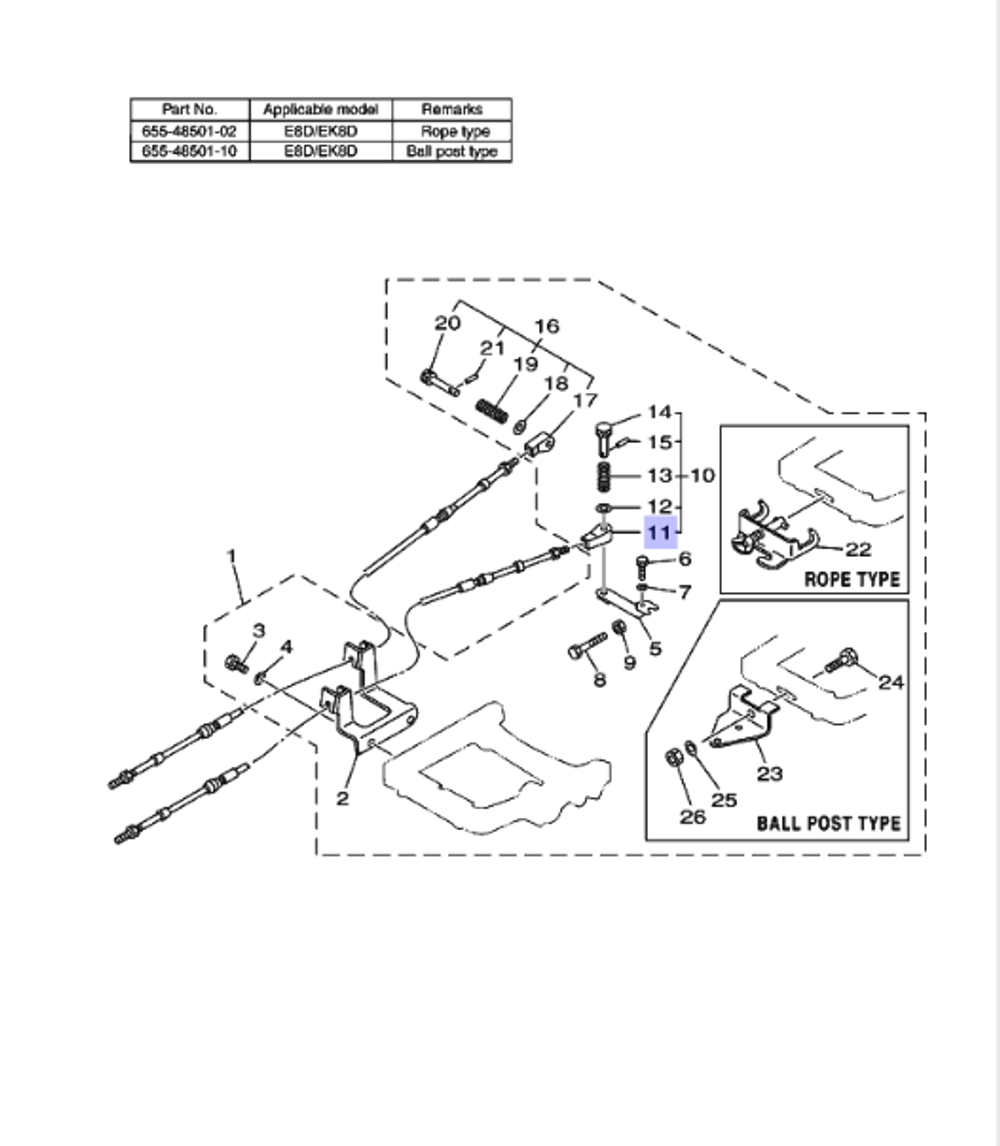 | Part No. | Applicable model | Remarks |
|---|---|---|
| 655-48501-02 | E8D/EK8D | Rope type |
| 655-48501-10 | E8D/EK8D | Ball post type |

20
16
21
19
18
17
14
15
13
10
12
11
6
7
5
9
8
1
3
4
2
22
ROPE TYPE
24
23
25
26
BALL POST TYPE