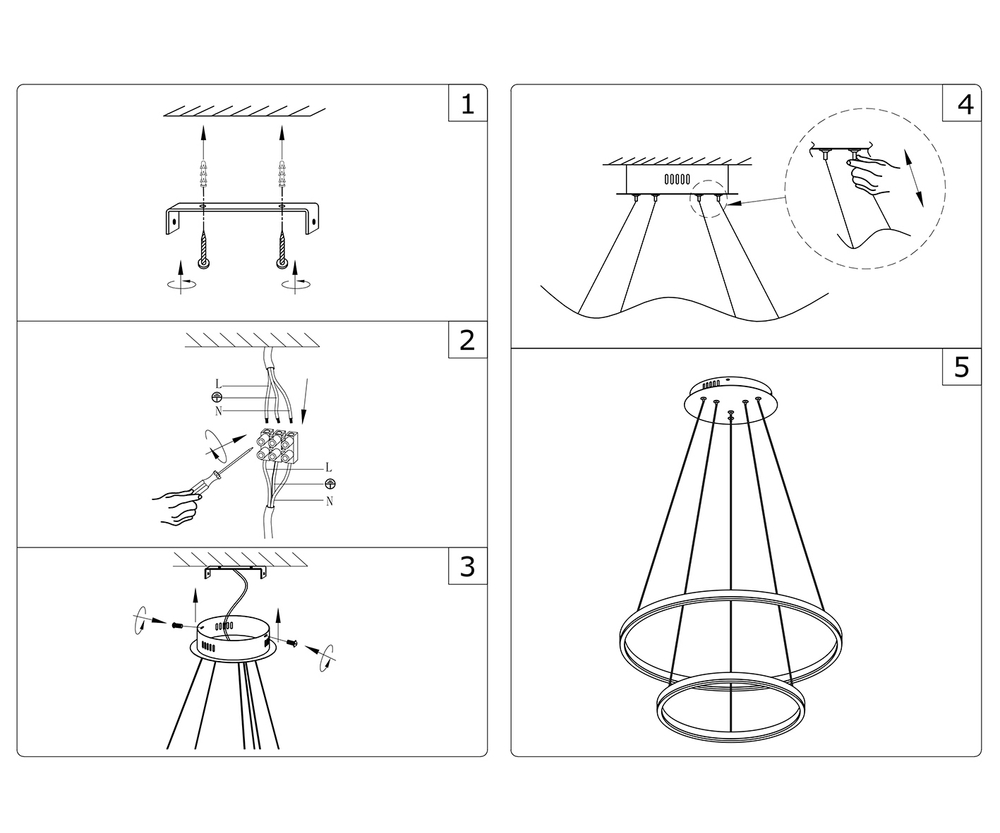 1

2

L
N

L
N

3

4

5