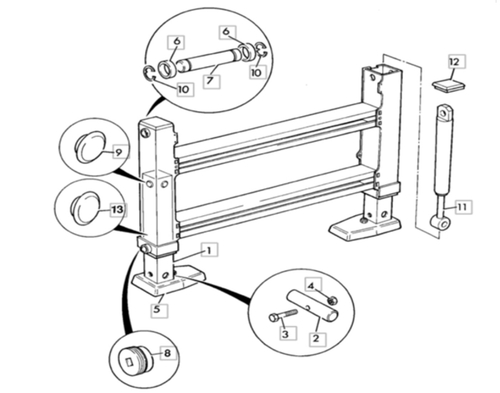 6
6
7
10
10
12
9
13
11
1
5
4
3
2
8