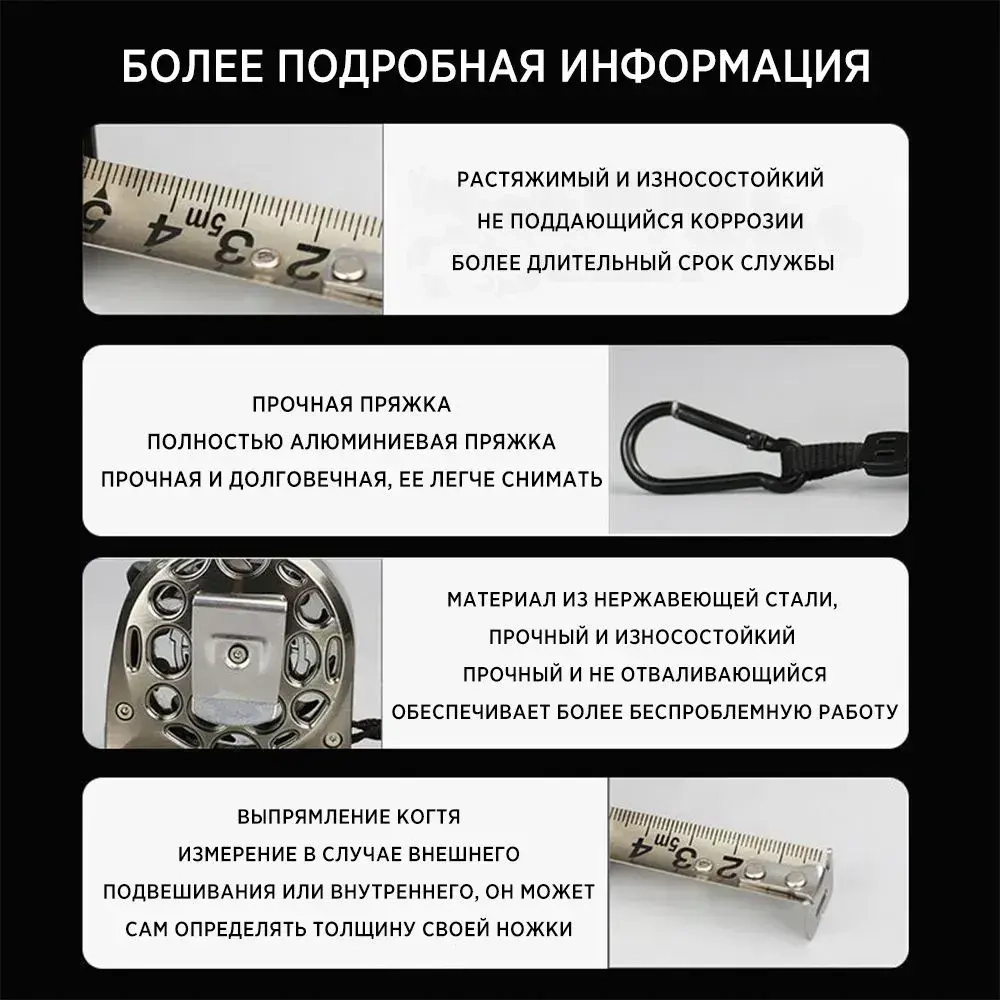 БОЛЕЕ ПОДРОБНАЯ ИНФОРМАЦИЯ

5 4 5m 3 2

РАСТЯЖИМЫЙ И ИЗНОСОСТОЙКИЙ
НЕ ПОДДАЮЩИЙСЯ КОРРОЗИИ
БОЛЕЕ ДЛИТЕЛЬНЫЙ СРОК СЛУЖБЫ

ПРОЧНАЯ ПРЯЖКА
ПОЛНОСТЬЮ АЛЮМИНИЕВАЯ ПРЯЖКА
ПРОЧНАЯ И ДОЛГОВЕЧНАЯ, ЕЕ ЛЕГЧЕ СНИМАТЬ

МАТЕРИАЛ ИЗ НЕРЖАВЕЮЩЕЙ СТАЛИ,
ПРОЧНЫЙ И ИЗНОСОСТОЙКИЙ
ПРОЧНЫЙ И НЕ ОТВАЛИВАЮЩИЙСЯ
ОБЕСПЕЧИВАЕТ БОЛЕЕ БЕСПРОБЛЕМНУЮ РАБОТУ

ВЫПРЯМЛЕНИЕ КОГТЯ
ИЗМЕРЕНИЕ В СЛУЧАЕ ВНЕШНЕГО
ПОДВЕШИВАНИЯ ИЛИ ВНУТРЕННЕГО, ОН МОЖЕТ
САМ ОПРЕДЕЛЯТЬ ТОЛЩИНУ СВОЕЙ НОЖКИ

4 5m 3 2