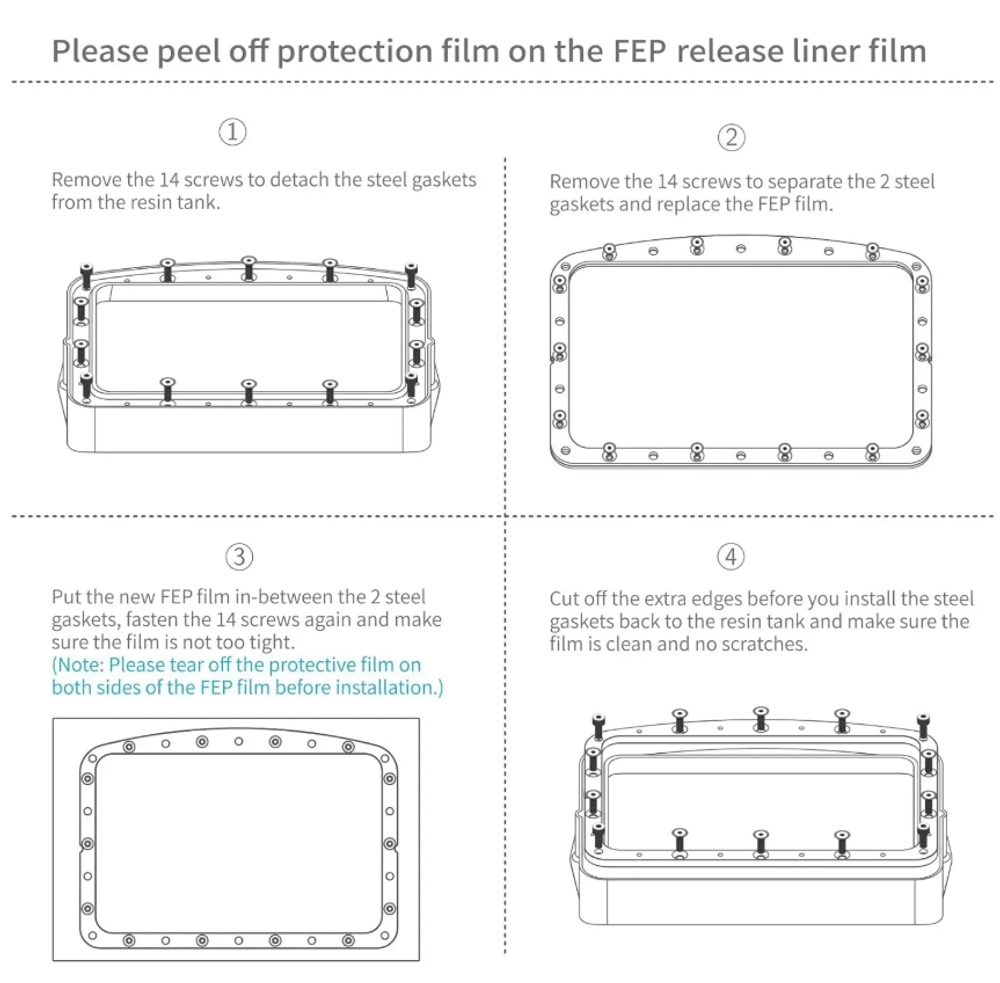 Please peel off protection film on the FEP release liner film

①

Remove the 14 screws to detach the steel gaskets from the resin tank.

②

Remove the 14 screws to separate the 2 steel gaskets and replace the FEP film.

③

Put the new FEP film in-between the 2 steel gaskets, fasten the 14 screws again and make sure the film is not too tight.
(Note: Please tear off the protective film on both sides of the FEP film before installation.)

④

Cut off the extra edges before you install the steel gaskets back to the resin tank and make sure the film is clean and no scratches.