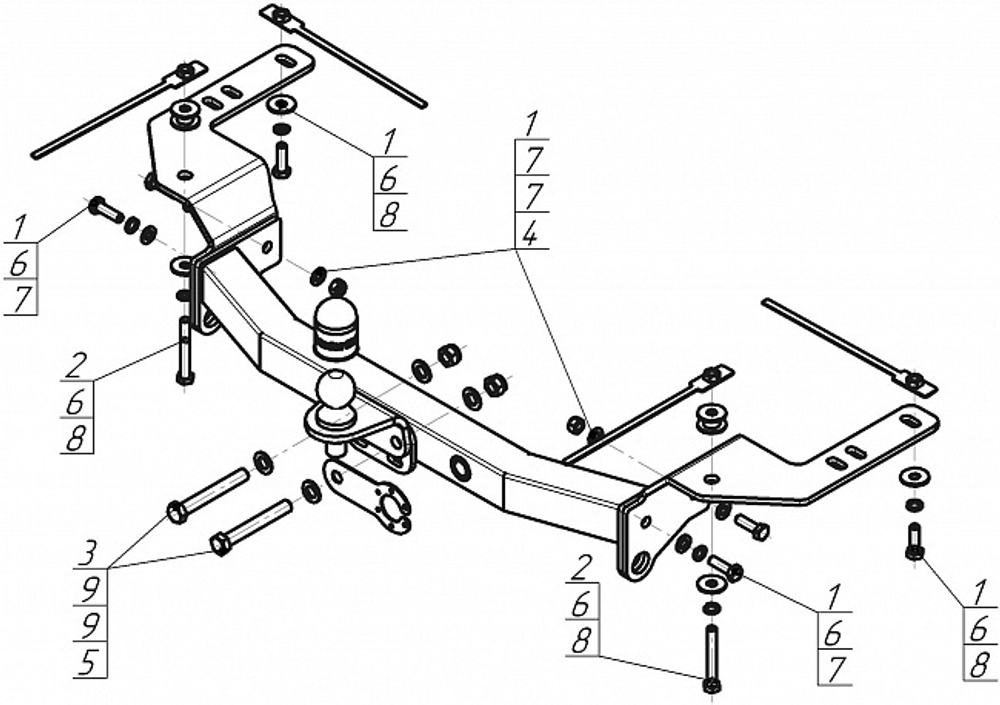 1
6
8

1
7
7
4

1
6
7

2
6
8

3
9
9
5

2
6
8

1
6
7

1
6
8